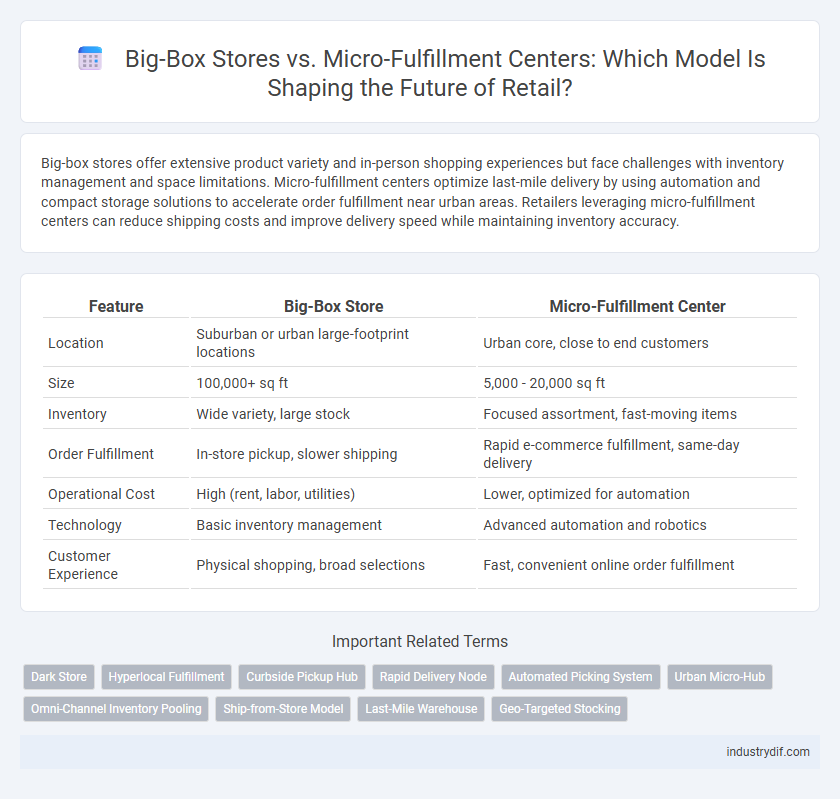 Big-Box Stores vs. Micro-Fulfillment Centers: Which Model Is Shaping the Future of Retail?

Big-box stores offer extensive product variety and in-person shopping experiences but face challenges with inventory management and space limitations. Micro-fulfillment centers optimize last-mile delivery by using automation and compact storage solutions to accelerate order fulfillment near urban areas. Retailers leveraging micro-fulfillment centers can reduce shipping costs and improve delivery speed while maintaining inventory accuracy.

| Feature | Big-Box Store | Micro-Fulfillment Center |
|---|---|---|
| Location | Suburban or urban large-footprint locations | Urban core, close to end customers |
| Size | 100,000+ sq ft | 5,000 - 20,000 sq ft |
| Inventory | Wide variety, large stock | Focused assortment, fast-moving items |
| Order Fulfillment | In-store pickup, slower shipping | Rapid e-commerce fulfillment, same-day delivery |
| Operational Cost | High (rent, labor, utilities) | Lower, optimized for automation |
| Technology | Basic inventory management | Advanced automation and robotics |
| Customer Experience | Physical shopping, broad selections | Fast, convenient online order fulfillment |

Important Related Terms

Dark Store
Hyperlocal Fulfillment
Curbside Pickup Hub
Rapid Delivery Node
Automated Picking System
Urban Micro-Hub
Omni-Channel Inventory Pooling
Ship-from-Store Model
Last-Mile Warehouse
Geo-Targeted Stocking

industrydif.com