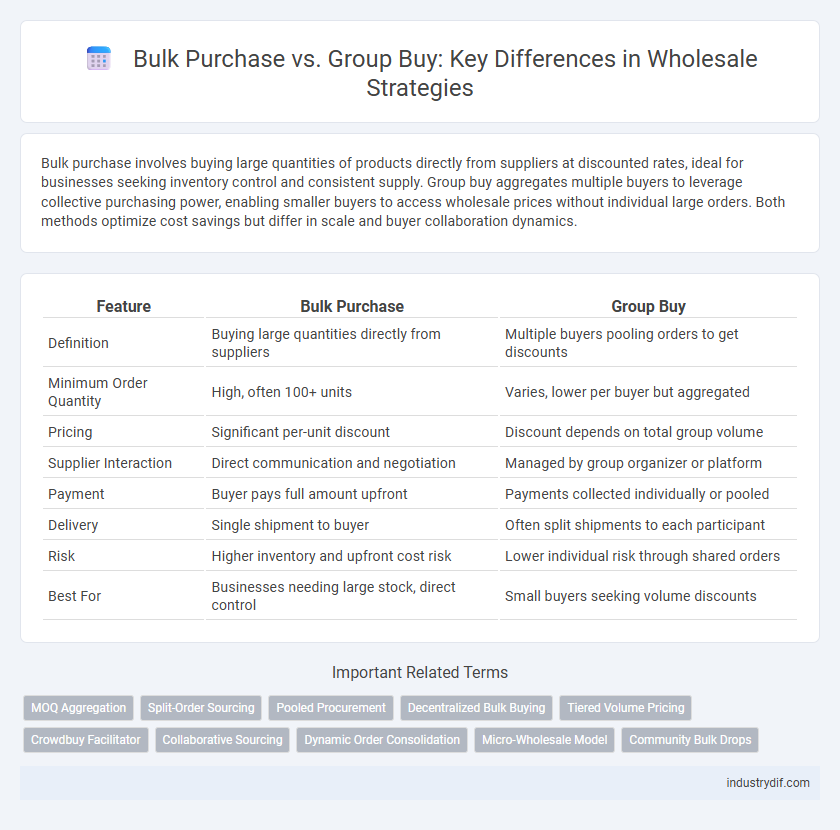 Bulk Purchase vs. Group Buy: Key Differences in Wholesale Strategies

Bulk purchase involves buying large quantities of products directly from suppliers at discounted rates, ideal for businesses seeking inventory control and consistent supply. Group buy aggregates multiple buyers to leverage collective purchasing power, enabling smaller buyers to access wholesale prices without individual large orders. Both methods optimize cost savings but differ in scale and buyer collaboration dynamics.

| Feature | Bulk Purchase | Group Buy |
|---|---|---|
| Definition | Buying large quantities directly from suppliers | Multiple buyers pooling orders to get discounts |
| Minimum Order Quantity | High, often 100+ units | Varies, lower per buyer but aggregated |
| Pricing | Significant per-unit discount | Discount depends on total group volume |
| Supplier Interaction | Direct communication and negotiation | Managed by group organizer or platform |
| Payment | Buyer pays full amount upfront | Payments collected individually or pooled |
| Delivery | Single shipment to buyer | Often split shipments to each participant |
| Risk | Higher inventory and upfront cost risk | Lower individual risk through shared orders |
| Best For | Businesses needing large stock, direct control | Small buyers seeking volume discounts |

Important Related Terms

MOQ Aggregation
Split-Order Sourcing
Pooled Procurement
Decentralized Bulk Buying
Tiered Volume Pricing
Crowdbuy Facilitator
Collaborative Sourcing
Dynamic Order Consolidation
Micro-Wholesale Model
Community Bulk Drops

industrydif.com