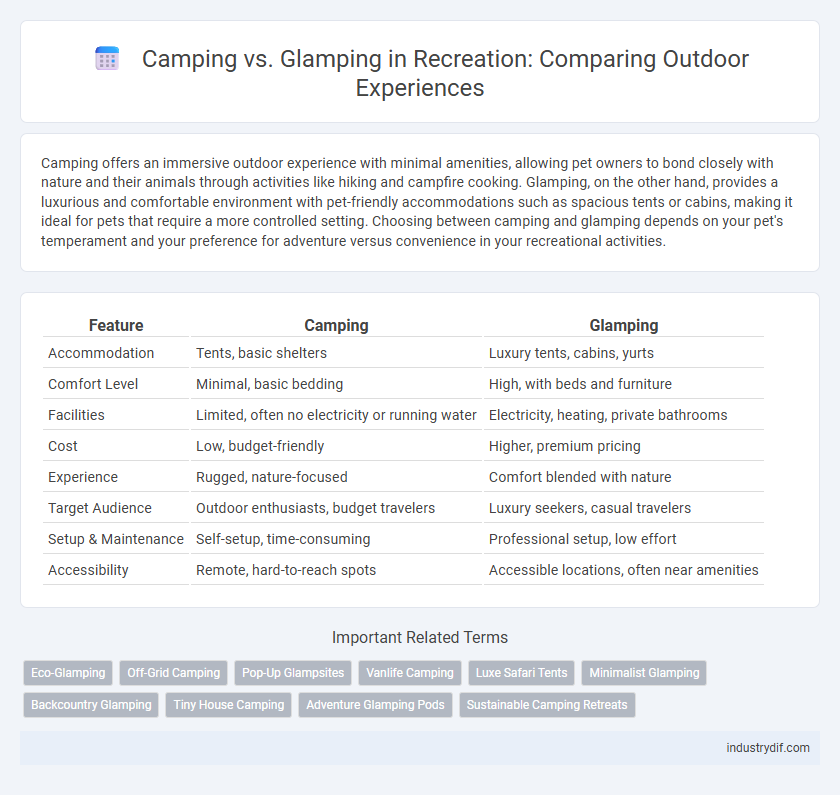 Camping vs. Glamping in Recreation: Comparing Outdoor Experiences

Camping offers an immersive outdoor experience with minimal amenities, allowing pet owners to bond closely with nature and their animals through activities like hiking and campfire cooking. Glamping, on the other hand, provides a luxurious and comfortable environment with pet-friendly accommodations such as spacious tents or cabins, making it ideal for pets that require a more controlled setting. Choosing between camping and glamping depends on your pet's temperament and your preference for adventure versus convenience in your recreational activities.

| Feature | Camping | Glamping |
|---|---|---|
| Accommodation | Tents, basic shelters | Luxury tents, cabins, yurts |
| Comfort Level | Minimal, basic bedding | High, with beds and furniture |
| Facilities | Limited, often no electricity or running water | Electricity, heating, private bathrooms |
| Cost | Low, budget-friendly | Higher, premium pricing |
| Experience | Rugged, nature-focused | Comfort blended with nature |
| Target Audience | Outdoor enthusiasts, budget travelers | Luxury seekers, casual travelers |
| Setup & Maintenance | Self-setup, time-consuming | Professional setup, low effort |
| Accessibility | Remote, hard-to-reach spots | Accessible locations, often near amenities |

Important Related Terms

Eco-Glamping
Off-Grid Camping
Pop-Up Glampsites
Vanlife Camping
Luxe Safari Tents
Minimalist Glamping
Backcountry Glamping
Tiny House Camping
Adventure Glamping Pods
Sustainable Camping Retreats

industrydif.com