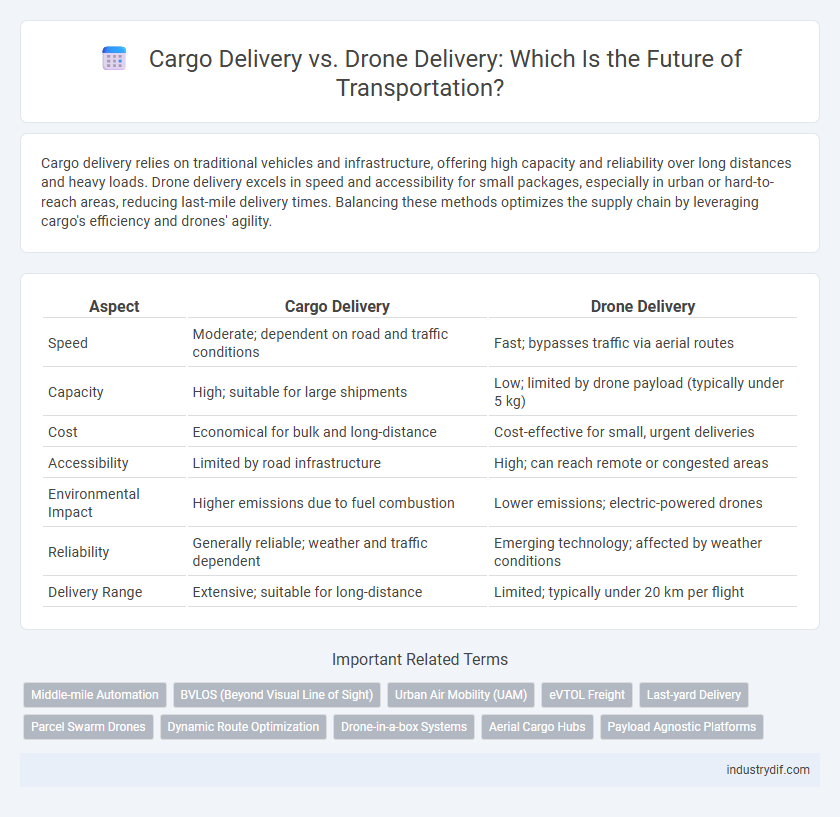 Cargo Delivery vs. Drone Delivery: Which Is the Future of Transportation?

Cargo delivery relies on traditional vehicles and infrastructure, offering high capacity and reliability over long distances and heavy loads. Drone delivery excels in speed and accessibility for small packages, especially in urban or hard-to-reach areas, reducing last-mile delivery times. Balancing these methods optimizes the supply chain by leveraging cargo's efficiency and drones' agility.

| Aspect | Cargo Delivery | Drone Delivery |
|---|---|---|
| Speed | Moderate; dependent on road and traffic conditions | Fast; bypasses traffic via aerial routes |
| Capacity | High; suitable for large shipments | Low; limited by drone payload (typically under 5 kg) |
| Cost | Economical for bulk and long-distance | Cost-effective for small, urgent deliveries |
| Accessibility | Limited by road infrastructure | High; can reach remote or congested areas |
| Environmental Impact | Higher emissions due to fuel combustion | Lower emissions; electric-powered drones |
| Reliability | Generally reliable; weather and traffic dependent | Emerging technology; affected by weather conditions |
| Delivery Range | Extensive; suitable for long-distance | Limited; typically under 20 km per flight |

Important Related Terms

Middle-mile Automation
BVLOS (Beyond Visual Line of Sight)
Urban Air Mobility (UAM)
eVTOL Freight
Last-yard Delivery
Parcel Swarm Drones
Dynamic Route Optimization
Drone-in-a-box Systems
Aerial Cargo Hubs
Payload Agnostic Platforms

industrydif.com