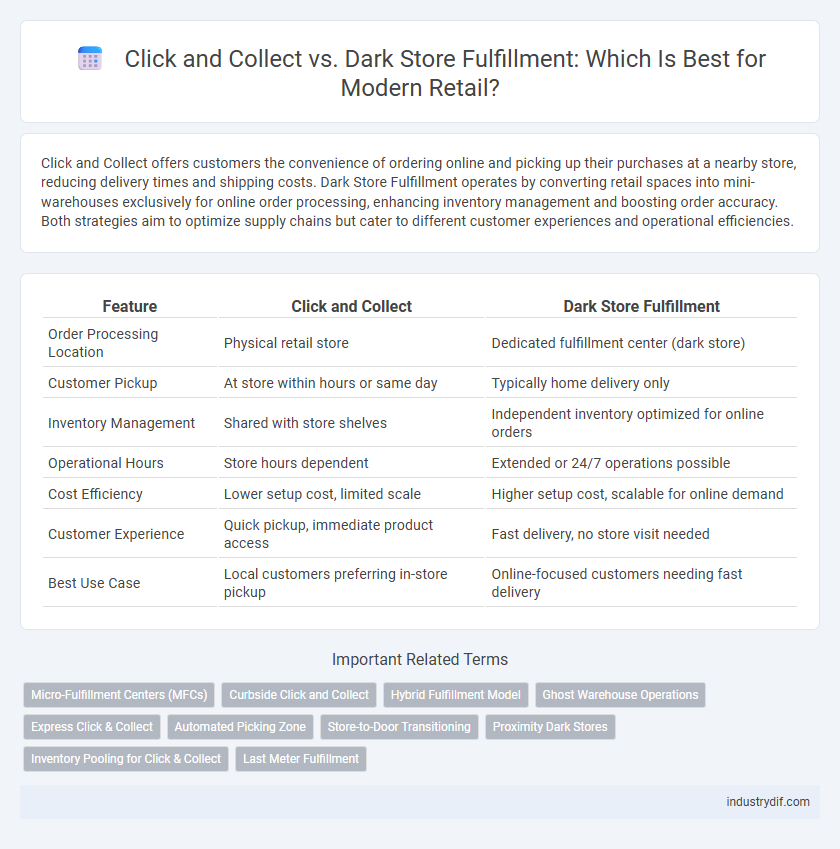 Click and Collect vs. Dark Store Fulfillment: Which Is Best for Modern Retail?

Click and Collect offers customers the convenience of ordering online and picking up their purchases at a nearby store, reducing delivery times and shipping costs. Dark Store Fulfillment operates by converting retail spaces into mini-warehouses exclusively for online order processing, enhancing inventory management and boosting order accuracy. Both strategies aim to optimize supply chains but cater to different customer experiences and operational efficiencies.

| Feature | Click and Collect | Dark Store Fulfillment |
|---|---|---|
| Order Processing Location | Physical retail store | Dedicated fulfillment center (dark store) |
| Customer Pickup | At store within hours or same day | Typically home delivery only |
| Inventory Management | Shared with store shelves | Independent inventory optimized for online orders |
| Operational Hours | Store hours dependent | Extended or 24/7 operations possible |
| Cost Efficiency | Lower setup cost, limited scale | Higher setup cost, scalable for online demand |
| Customer Experience | Quick pickup, immediate product access | Fast delivery, no store visit needed |
| Best Use Case | Local customers preferring in-store pickup | Online-focused customers needing fast delivery |

Important Related Terms

Micro-Fulfillment Centers (MFCs)
Curbside Click and Collect
Hybrid Fulfillment Model
Ghost Warehouse Operations
Express Click & Collect
Automated Picking Zone
Store-to-Door Transitioning
Proximity Dark Stores
Inventory Pooling for Click & Collect
Last Meter Fulfillment

industrydif.com