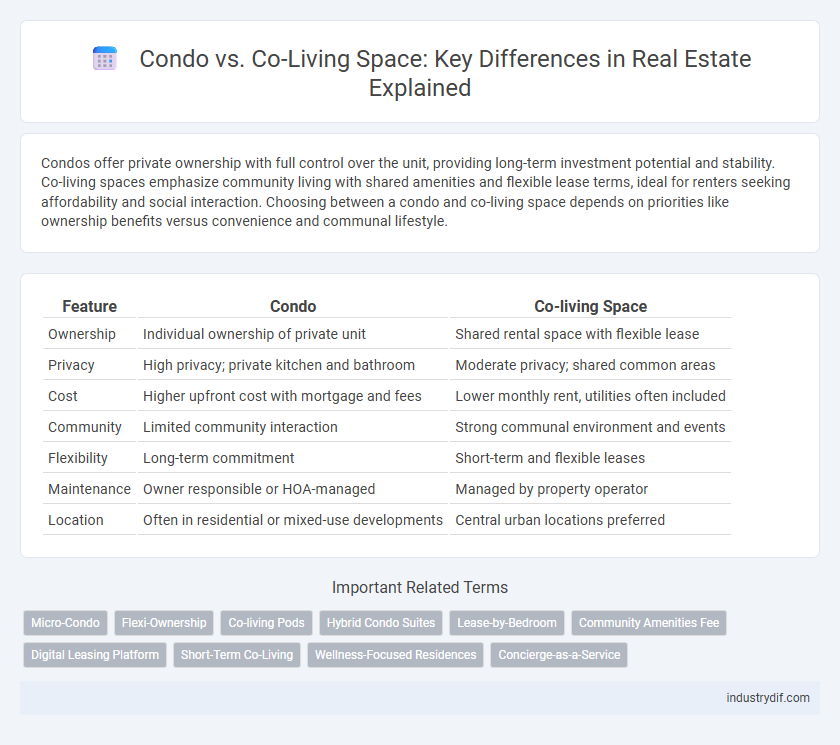 Condo vs. Co-Living Space: Key Differences in Real Estate Explained

Condos offer private ownership with full control over the unit, providing long-term investment potential and stability. Co-living spaces emphasize community living with shared amenities and flexible lease terms, ideal for renters seeking affordability and social interaction. Choosing between a condo and co-living space depends on priorities like ownership benefits versus convenience and communal lifestyle.

| Feature | Condo | Co-living Space |
|---|---|---|
| Ownership | Individual ownership of private unit | Shared rental space with flexible lease |
| Privacy | High privacy; private kitchen and bathroom | Moderate privacy; shared common areas |
| Cost | Higher upfront cost with mortgage and fees | Lower monthly rent, utilities often included |
| Community | Limited community interaction | Strong communal environment and events |
| Flexibility | Long-term commitment | Short-term and flexible leases |
| Maintenance | Owner responsible or HOA-managed | Managed by property operator |
| Location | Often in residential or mixed-use developments | Central urban locations preferred |

Important Related Terms

Micro-Condo
Flexi-Ownership
Co-living Pods
Hybrid Condo Suites
Lease-by-Bedroom
Community Amenities Fee
Digital Leasing Platform
Short-Term Co-Living
Wellness-Focused Residences
Concierge-as-a-Service

industrydif.com