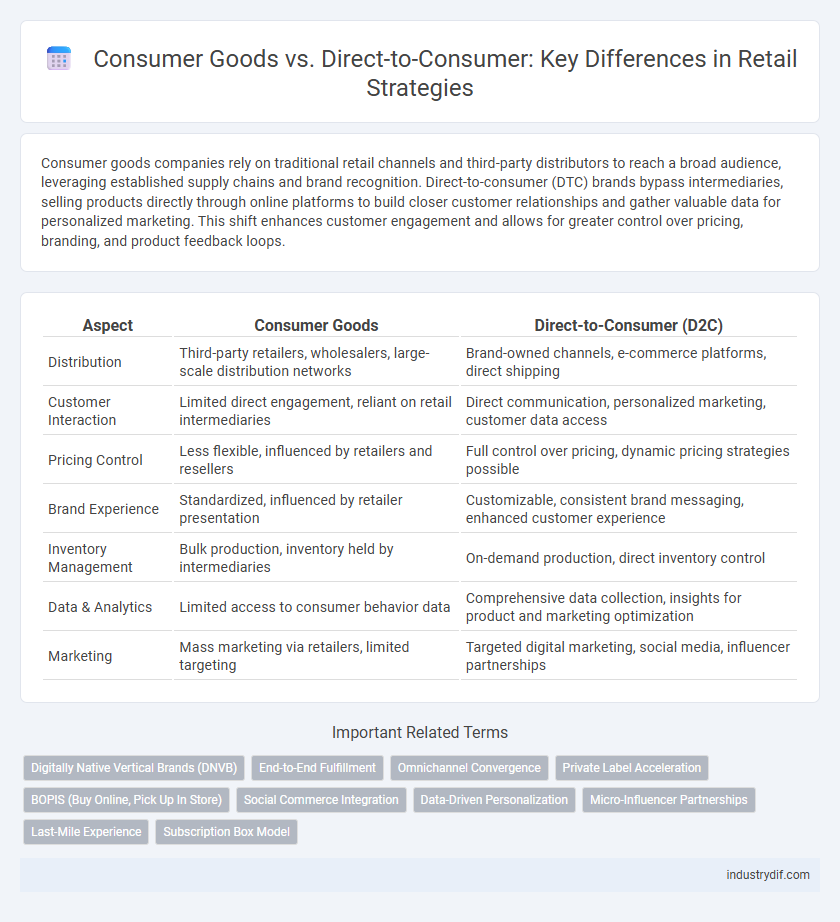 Consumer Goods vs. Direct-to-Consumer: Key Differences in Retail Strategies

Consumer goods companies rely on traditional retail channels and third-party distributors to reach a broad audience, leveraging established supply chains and brand recognition. Direct-to-consumer (DTC) brands bypass intermediaries, selling products directly through online platforms to build closer customer relationships and gather valuable data for personalized marketing. This shift enhances customer engagement and allows for greater control over pricing, branding, and product feedback loops.

| Aspect | Consumer Goods | Direct-to-Consumer (D2C) |
|---|---|---|
| Distribution | Third-party retailers, wholesalers, large-scale distribution networks | Brand-owned channels, e-commerce platforms, direct shipping |
| Customer Interaction | Limited direct engagement, reliant on retail intermediaries | Direct communication, personalized marketing, customer data access |
| Pricing Control | Less flexible, influenced by retailers and resellers | Full control over pricing, dynamic pricing strategies possible |
| Brand Experience | Standardized, influenced by retailer presentation | Customizable, consistent brand messaging, enhanced customer experience |
| Inventory Management | Bulk production, inventory held by intermediaries | On-demand production, direct inventory control |
| Data & Analytics | Limited access to consumer behavior data | Comprehensive data collection, insights for product and marketing optimization |
| Marketing | Mass marketing via retailers, limited targeting | Targeted digital marketing, social media, influencer partnerships |

Important Related Terms

Digitally Native Vertical Brands (DNVB)
End-to-End Fulfillment
Omnichannel Convergence
Private Label Acceleration
BOPIS (Buy Online, Pick Up In Store)
Social Commerce Integration
Data-Driven Personalization
Micro-Influencer Partnerships
Last-Mile Experience
Subscription Box Model

industrydif.com