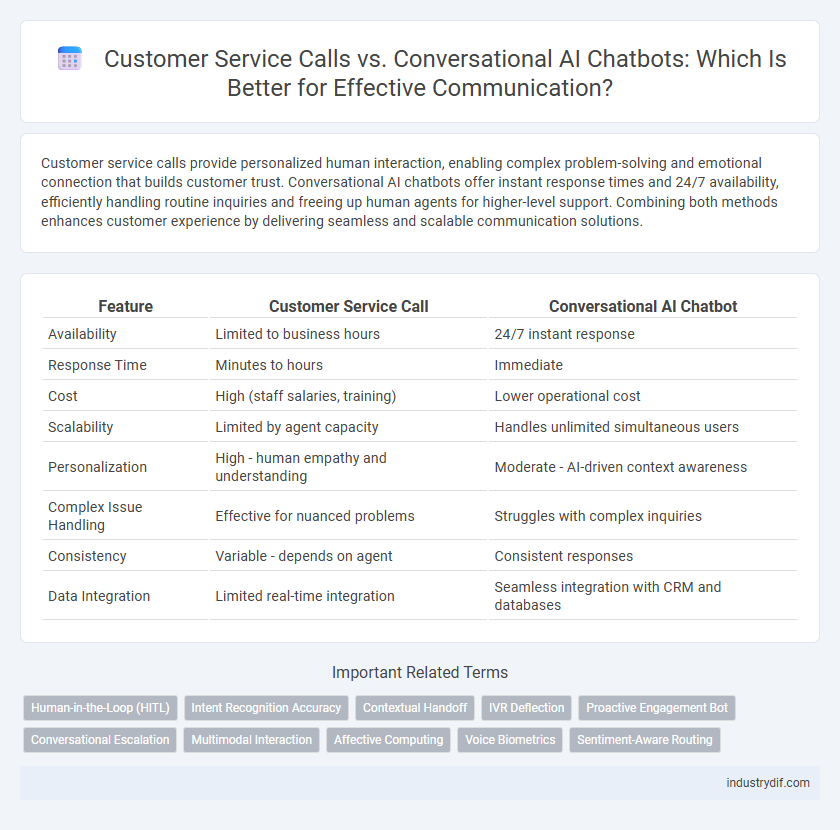 Customer Service Calls vs. Conversational AI Chatbots: Which Is Better for Effective Communication?

Customer service calls provide personalized human interaction, enabling complex problem-solving and emotional connection that builds customer trust. Conversational AI chatbots offer instant response times and 24/7 availability, efficiently handling routine inquiries and freeing up human agents for higher-level support. Combining both methods enhances customer experience by delivering seamless and scalable communication solutions.

| Feature | Customer Service Call | Conversational AI Chatbot |
|---|---|---|
| Availability | Limited to business hours | 24/7 instant response |
| Response Time | Minutes to hours | Immediate |
| Cost | High (staff salaries, training) | Lower operational cost |
| Scalability | Limited by agent capacity | Handles unlimited simultaneous users |
| Personalization | High - human empathy and understanding | Moderate - AI-driven context awareness |
| Complex Issue Handling | Effective for nuanced problems | Struggles with complex inquiries |
| Consistency | Variable - depends on agent | Consistent responses |
| Data Integration | Limited real-time integration | Seamless integration with CRM and databases |

Important Related Terms

Human-in-the-Loop (HITL) Intent Recognition Accuracy Contextual Handoff IVR Deflection Proactive Engagement Bot Conversational Escalation Multimodal Interaction Affective Computing Voice Biometrics Sentiment-Aware Routing

industrydif.com