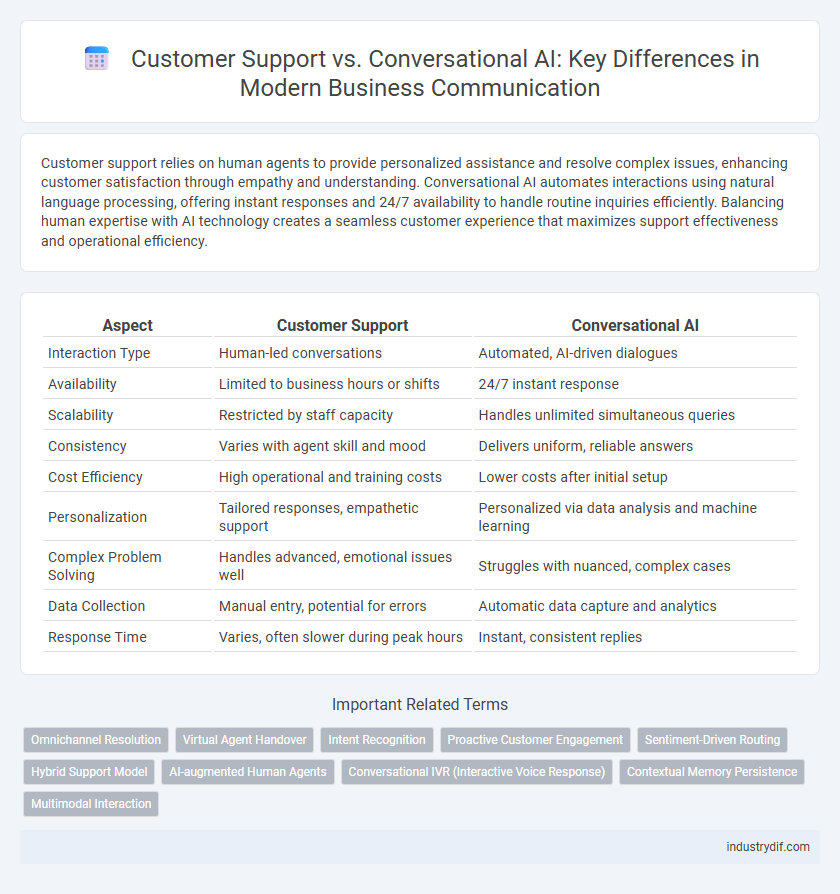 Customer Support vs. Conversational AI: Key Differences in Modern Business Communication

Customer support relies on human agents to provide personalized assistance and resolve complex issues, enhancing customer satisfaction through empathy and understanding. Conversational AI automates interactions using natural language processing, offering instant responses and 24/7 availability to handle routine inquiries efficiently. Balancing human expertise with AI technology creates a seamless customer experience that maximizes support effectiveness and operational efficiency.

| Aspect | Customer Support | Conversational AI |
|---|---|---|
| Interaction Type | Human-led conversations | Automated, AI-driven dialogues |
| Availability | Limited to business hours or shifts | 24/7 instant response |
| Scalability | Restricted by staff capacity | Handles unlimited simultaneous queries |
| Consistency | Varies with agent skill and mood | Delivers uniform, reliable answers |
| Cost Efficiency | High operational and training costs | Lower costs after initial setup |
| Personalization | Tailored responses, empathetic support | Personalized via data analysis and machine learning |
| Complex Problem Solving | Handles advanced, emotional issues well | Struggles with nuanced, complex cases |
| Data Collection | Manual entry, potential for errors | Automatic data capture and analytics |
| Response Time | Varies, often slower during peak hours | Instant, consistent replies |

Important Related Terms

Omnichannel Resolution
Virtual Agent Handover
Intent Recognition
Proactive Customer Engagement
Sentiment-Driven Routing
Hybrid Support Model
AI-augmented Human Agents
Conversational IVR (Interactive Voice Response)
Contextual Memory Persistence
Multimodal Interaction

industrydif.com