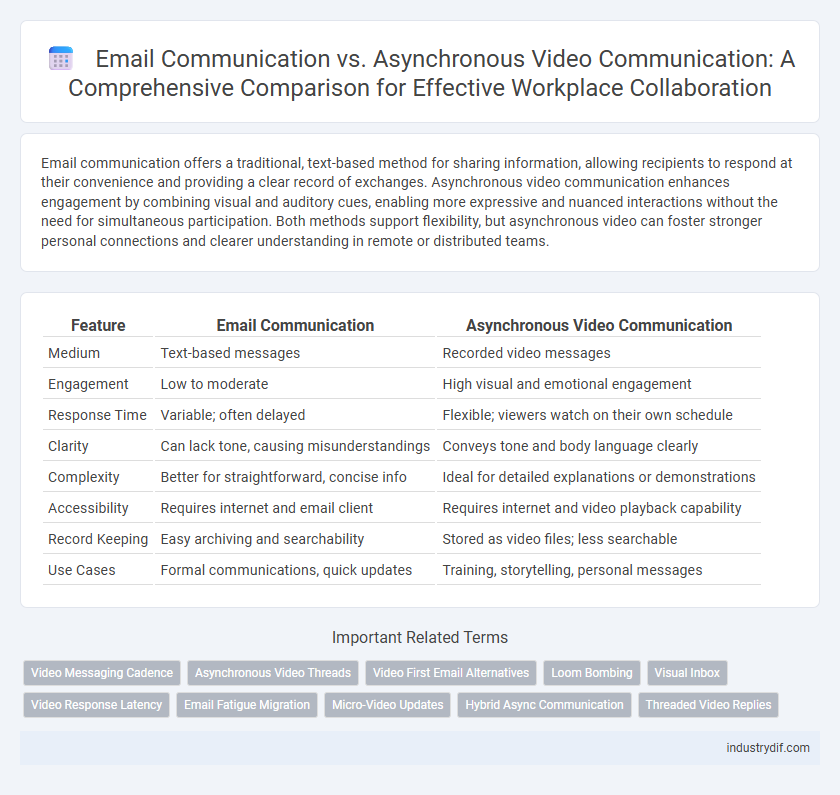 Email Communication vs. Asynchronous Video Communication: A Comprehensive Comparison for Effective Workplace Collaboration

Email communication offers a traditional, text-based method for sharing information, allowing recipients to respond at their convenience and providing a clear record of exchanges. Asynchronous video communication enhances engagement by combining visual and auditory cues, enabling more expressive and nuanced interactions without the need for simultaneous participation. Both methods support flexibility, but asynchronous video can foster stronger personal connections and clearer understanding in remote or distributed teams.

| Feature | Email Communication | Asynchronous Video Communication |
|---|---|---|
| Medium | Text-based messages | Recorded video messages |
| Engagement | Low to moderate | High visual and emotional engagement |
| Response Time | Variable; often delayed | Flexible; viewers watch on their own schedule |
| Clarity | Can lack tone, causing misunderstandings | Conveys tone and body language clearly |
| Complexity | Better for straightforward, concise info | Ideal for detailed explanations or demonstrations |
| Accessibility | Requires internet and email client | Requires internet and video playback capability |
| Record Keeping | Easy archiving and searchability | Stored as video files; less searchable |
| Use Cases | Formal communications, quick updates | Training, storytelling, personal messages |

Important Related Terms

Video Messaging Cadence
Asynchronous Video Threads
Video First Email Alternatives
Loom Bombing
Visual Inbox
Video Response Latency
Email Fatigue Migration
Micro-Video Updates
Hybrid Async Communication
Threaded Video Replies

industrydif.com