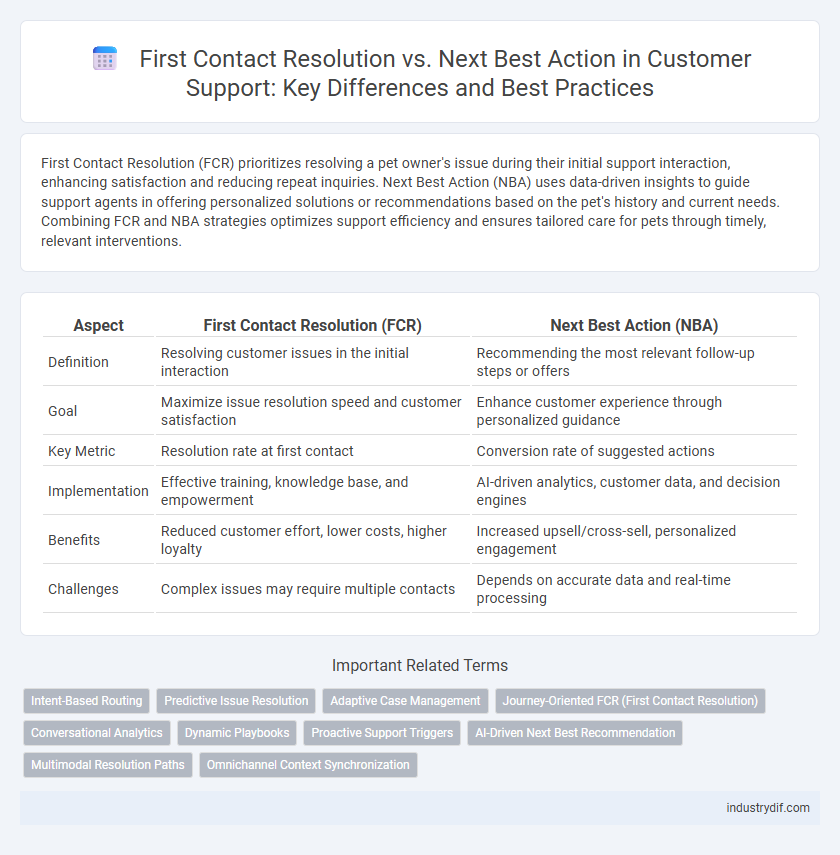 First Contact Resolution vs. Next Best Action in Customer Support: Key Differences and Best Practices

First Contact Resolution (FCR) prioritizes resolving a pet owner's issue during their initial support interaction, enhancing satisfaction and reducing repeat inquiries. Next Best Action (NBA) uses data-driven insights to guide support agents in offering personalized solutions or recommendations based on the pet's history and current needs. Combining FCR and NBA strategies optimizes support efficiency and ensures tailored care for pets through timely, relevant interventions.

| Aspect | First Contact Resolution (FCR) | Next Best Action (NBA) |
|---|---|---|
| Definition | Resolving customer issues in the initial interaction | Recommending the most relevant follow-up steps or offers |
| Goal | Maximize issue resolution speed and customer satisfaction | Enhance customer experience through personalized guidance |
| Key Metric | Resolution rate at first contact | Conversion rate of suggested actions |
| Implementation | Effective training, knowledge base, and empowerment | AI-driven analytics, customer data, and decision engines |
| Benefits | Reduced customer effort, lower costs, higher loyalty | Increased upsell/cross-sell, personalized engagement |
| Challenges | Complex issues may require multiple contacts | Depends on accurate data and real-time processing |

Important Related Terms

Intent-Based Routing
Predictive Issue Resolution
Adaptive Case Management
Journey-Oriented FCR (First Contact Resolution)
Conversational Analytics
Dynamic Playbooks
Proactive Support Triggers
AI-Driven Next Best Recommendation
Multimodal Resolution Paths
Omnichannel Context Synchronization

industrydif.com