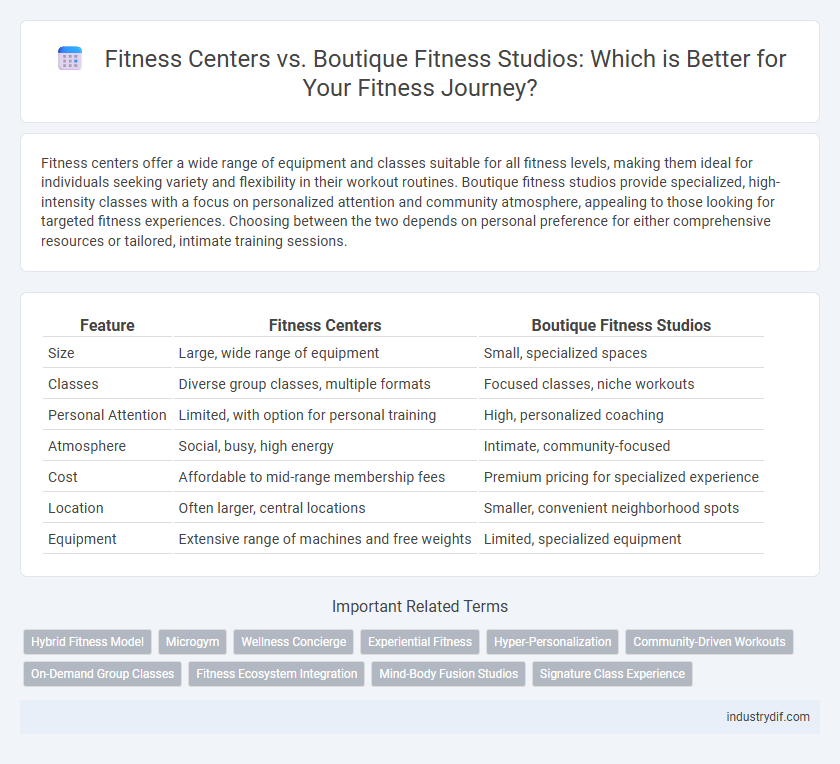 Fitness Centers vs. Boutique Fitness Studios: Which is Better for Your Fitness Journey?

Fitness centers offer a wide range of equipment and classes suitable for all fitness levels, making them ideal for individuals seeking variety and flexibility in their workout routines. Boutique fitness studios provide specialized, high-intensity classes with a focus on personalized attention and community atmosphere, appealing to those looking for targeted fitness experiences. Choosing between the two depends on personal preference for either comprehensive resources or tailored, intimate training sessions.

| Feature | Fitness Centers | Boutique Fitness Studios |
|---|---|---|
| Size | Large, wide range of equipment | Small, specialized spaces |
| Classes | Diverse group classes, multiple formats | Focused classes, niche workouts |
| Personal Attention | Limited, with option for personal training | High, personalized coaching |
| Atmosphere | Social, busy, high energy | Intimate, community-focused |
| Cost | Affordable to mid-range membership fees | Premium pricing for specialized experience |
| Location | Often larger, central locations | Smaller, convenient neighborhood spots |
| Equipment | Extensive range of machines and free weights | Limited, specialized equipment |

Important Related Terms

Hybrid Fitness Model
Microgym
Wellness Concierge
Experiential Fitness
Hyper-Personalization
Community-Driven Workouts
On-Demand Group Classes
Fitness Ecosystem Integration
Mind-Body Fusion Studios
Signature Class Experience

industrydif.com