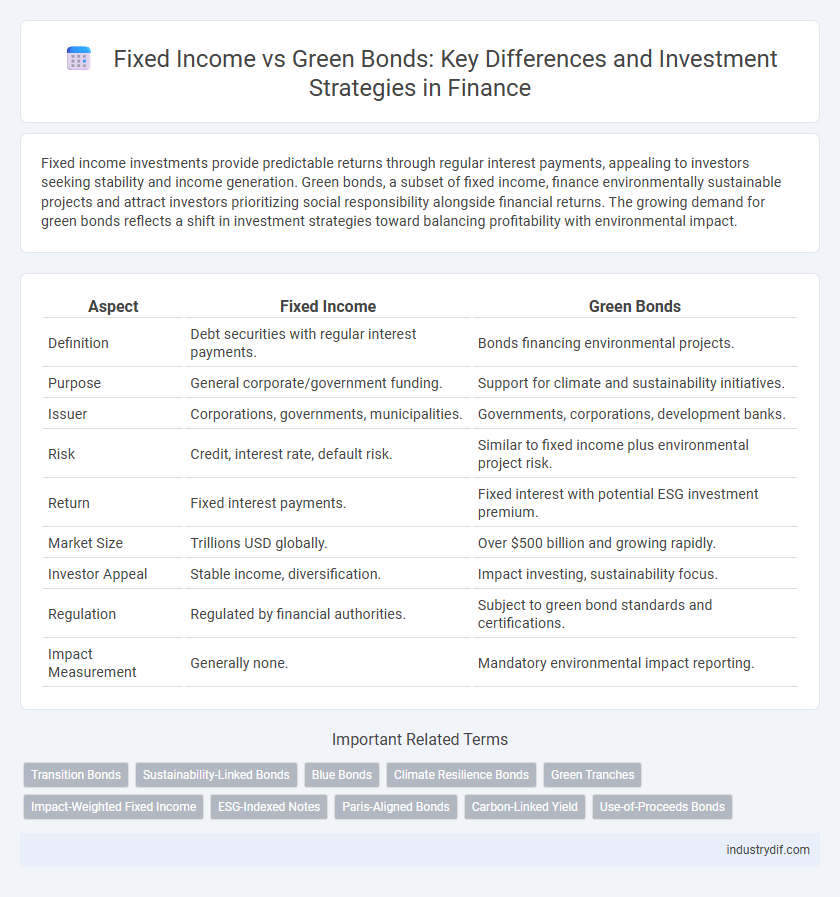 Fixed Income vs Green Bonds: Key Differences and Investment Strategies in Finance

Fixed income investments provide predictable returns through regular interest payments, appealing to investors seeking stability and income generation. Green bonds, a subset of fixed income, finance environmentally sustainable projects and attract investors prioritizing social responsibility alongside financial returns. The growing demand for green bonds reflects a shift in investment strategies toward balancing profitability with environmental impact.

| Aspect | Fixed Income | Green Bonds |
|---|---|---|
| Definition | Debt securities with regular interest payments. | Bonds financing environmental projects. |
| Purpose | General corporate/government funding. | Support for climate and sustainability initiatives. |
| Issuer | Corporations, governments, municipalities. | Governments, corporations, development banks. |
| Risk | Credit, interest rate, default risk. | Similar to fixed income plus environmental project risk. |
| Return | Fixed interest payments. | Fixed interest with potential ESG investment premium. |
| Market Size | Trillions USD globally. | Over $500 billion and growing rapidly. |
| Investor Appeal | Stable income, diversification. | Impact investing, sustainability focus. |
| Regulation | Regulated by financial authorities. | Subject to green bond standards and certifications. |
| Impact Measurement | Generally none. | Mandatory environmental impact reporting. |

Important Related Terms

Transition Bonds
Sustainability-Linked Bonds
Blue Bonds
Climate Resilience Bonds
Green Tranches
Impact-Weighted Fixed Income
ESG-Indexed Notes
Paris-Aligned Bonds
Carbon-Linked Yield
Use-of-Proceeds Bonds

industrydif.com