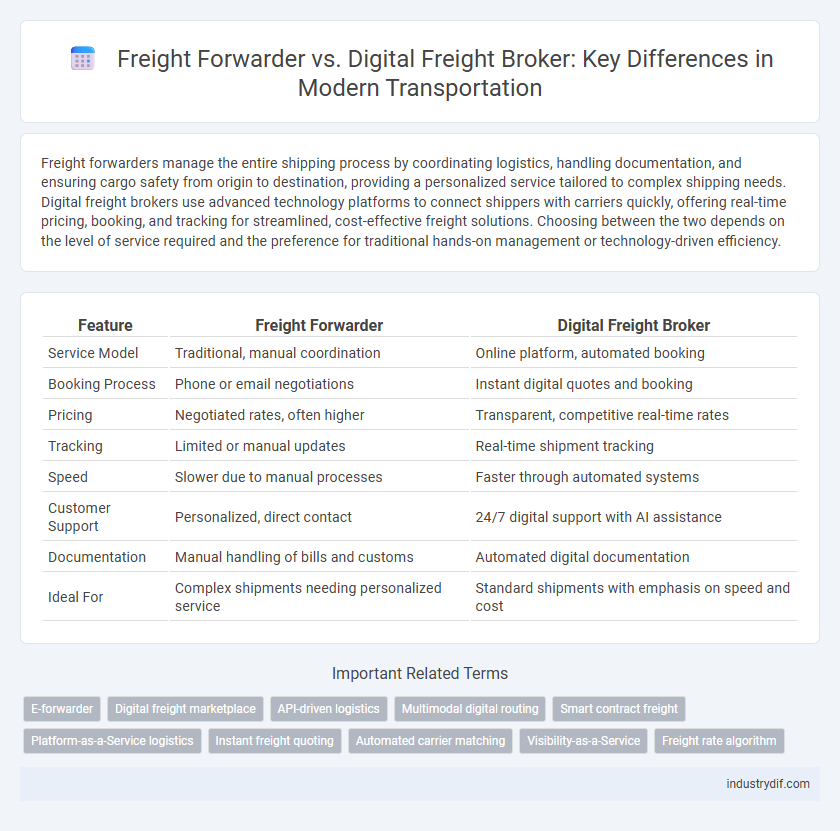 Freight Forwarder vs. Digital Freight Broker: Key Differences in Modern Transportation

Freight forwarders manage the entire shipping process by coordinating logistics, handling documentation, and ensuring cargo safety from origin to destination, providing a personalized service tailored to complex shipping needs. Digital freight brokers use advanced technology platforms to connect shippers with carriers quickly, offering real-time pricing, booking, and tracking for streamlined, cost-effective freight solutions. Choosing between the two depends on the level of service required and the preference for traditional hands-on management or technology-driven efficiency.

| Feature | Freight Forwarder | Digital Freight Broker |
|---|---|---|
| Service Model | Traditional, manual coordination | Online platform, automated booking |
| Booking Process | Phone or email negotiations | Instant digital quotes and booking |
| Pricing | Negotiated rates, often higher | Transparent, competitive real-time rates |
| Tracking | Limited or manual updates | Real-time shipment tracking |
| Speed | Slower due to manual processes | Faster through automated systems |
| Customer Support | Personalized, direct contact | 24/7 digital support with AI assistance |
| Documentation | Manual handling of bills and customs | Automated digital documentation |
| Ideal For | Complex shipments needing personalized service | Standard shipments with emphasis on speed and cost |

Important Related Terms

E-forwarder
Digital freight marketplace
API-driven logistics
Multimodal digital routing
Smart contract freight
Platform-as-a-Service logistics
Instant freight quoting
Automated carrier matching
Visibility-as-a-Service
Freight rate algorithm

industrydif.com