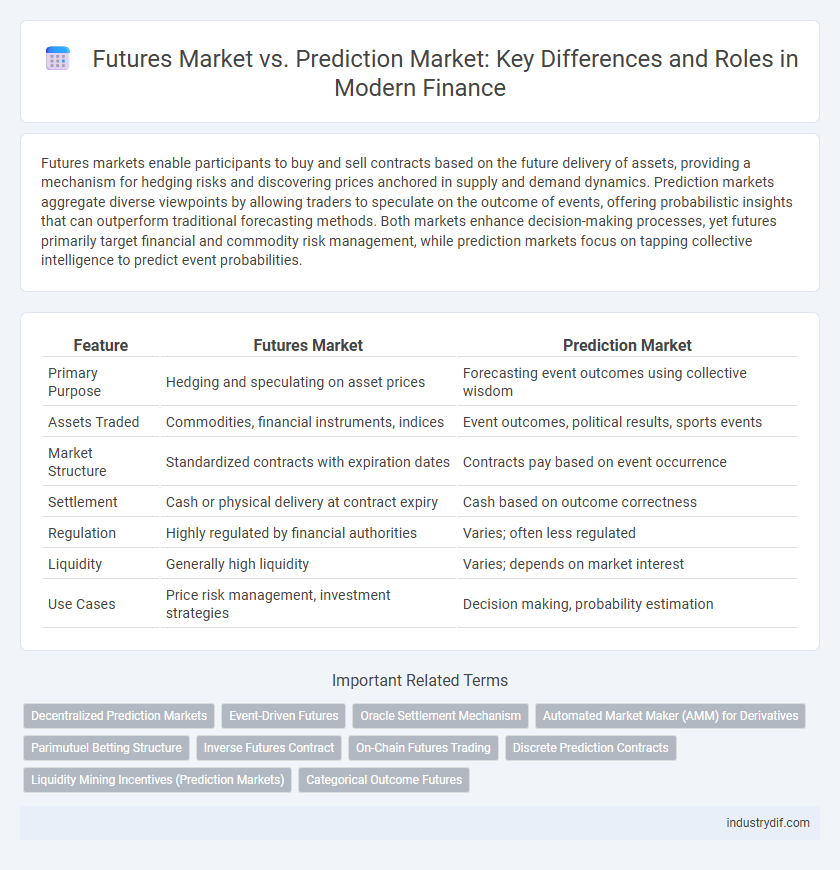 Futures Market vs. Prediction Market: Key Differences and Roles in Modern Finance

Futures markets enable participants to buy and sell contracts based on the future delivery of assets, providing a mechanism for hedging risks and discovering prices anchored in supply and demand dynamics. Prediction markets aggregate diverse viewpoints by allowing traders to speculate on the outcome of events, offering probabilistic insights that can outperform traditional forecasting methods. Both markets enhance decision-making processes, yet futures primarily target financial and commodity risk management, while prediction markets focus on tapping collective intelligence to predict event probabilities.

| Feature | Futures Market | Prediction Market |
|---|---|---|
| Primary Purpose | Hedging and speculating on asset prices | Forecasting event outcomes using collective wisdom |
| Assets Traded | Commodities, financial instruments, indices | Event outcomes, political results, sports events |
| Market Structure | Standardized contracts with expiration dates | Contracts pay based on event occurrence |
| Settlement | Cash or physical delivery at contract expiry | Cash based on outcome correctness |
| Regulation | Highly regulated by financial authorities | Varies; often less regulated |
| Liquidity | Generally high liquidity | Varies; depends on market interest |
| Use Cases | Price risk management, investment strategies | Decision making, probability estimation |

Important Related Terms

Decentralized Prediction Markets
Event-Driven Futures
Oracle Settlement Mechanism
Automated Market Maker (AMM) for Derivatives
Parimutuel Betting Structure
Inverse Futures Contract
On-Chain Futures Trading
Discrete Prediction Contracts
Liquidity Mining Incentives (Prediction Markets)
Categorical Outcome Futures

industrydif.com