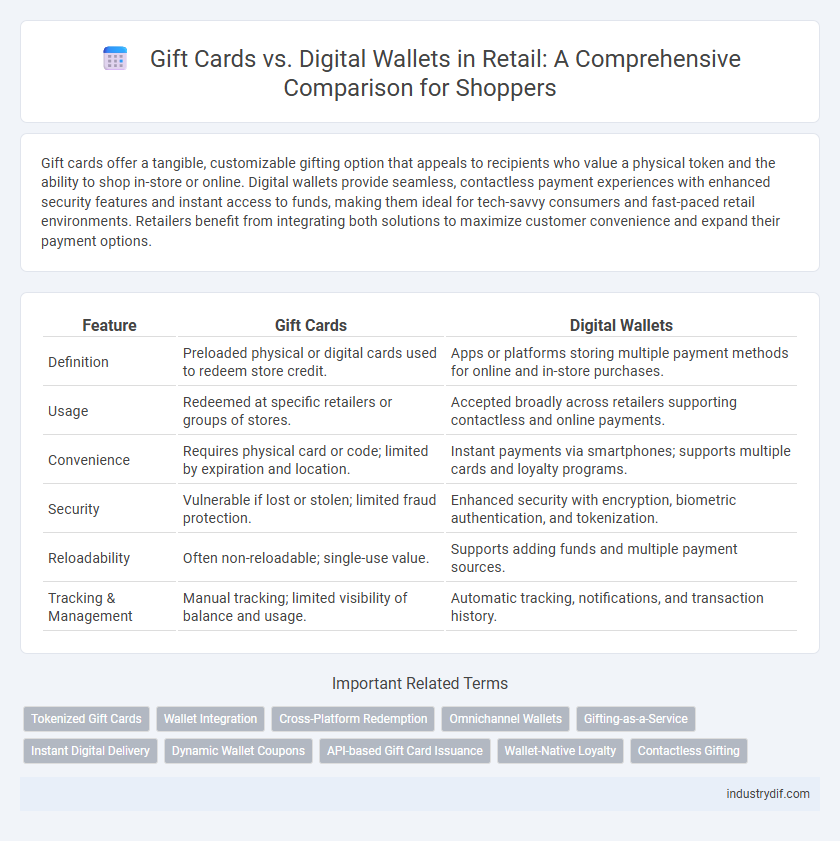 Gift Cards vs. Digital Wallets in Retail: A Comprehensive Comparison for Shoppers

Gift cards offer a tangible, customizable gifting option that appeals to recipients who value a physical token and the ability to shop in-store or online. Digital wallets provide seamless, contactless payment experiences with enhanced security features and instant access to funds, making them ideal for tech-savvy consumers and fast-paced retail environments. Retailers benefit from integrating both solutions to maximize customer convenience and expand their payment options.

| Feature | Gift Cards | Digital Wallets |
|---|---|---|
| Definition | Preloaded physical or digital cards used to redeem store credit. | Apps or platforms storing multiple payment methods for online and in-store purchases. |
| Usage | Redeemed at specific retailers or groups of stores. | Accepted broadly across retailers supporting contactless and online payments. |
| Convenience | Requires physical card or code; limited by expiration and location. | Instant payments via smartphones; supports multiple cards and loyalty programs. |
| Security | Vulnerable if lost or stolen; limited fraud protection. | Enhanced security with encryption, biometric authentication, and tokenization. |
| Reloadability | Often non-reloadable; single-use value. | Supports adding funds and multiple payment sources. |
| Tracking & Management | Manual tracking; limited visibility of balance and usage. | Automatic tracking, notifications, and transaction history. |

Important Related Terms

Tokenized Gift Cards
Wallet Integration
Cross-Platform Redemption
Omnichannel Wallets
Gifting-as-a-Service
Instant Digital Delivery
Dynamic Wallet Coupons
API-based Gift Card Issuance
Wallet-Native Loyalty
Contactless Gifting

industrydif.com