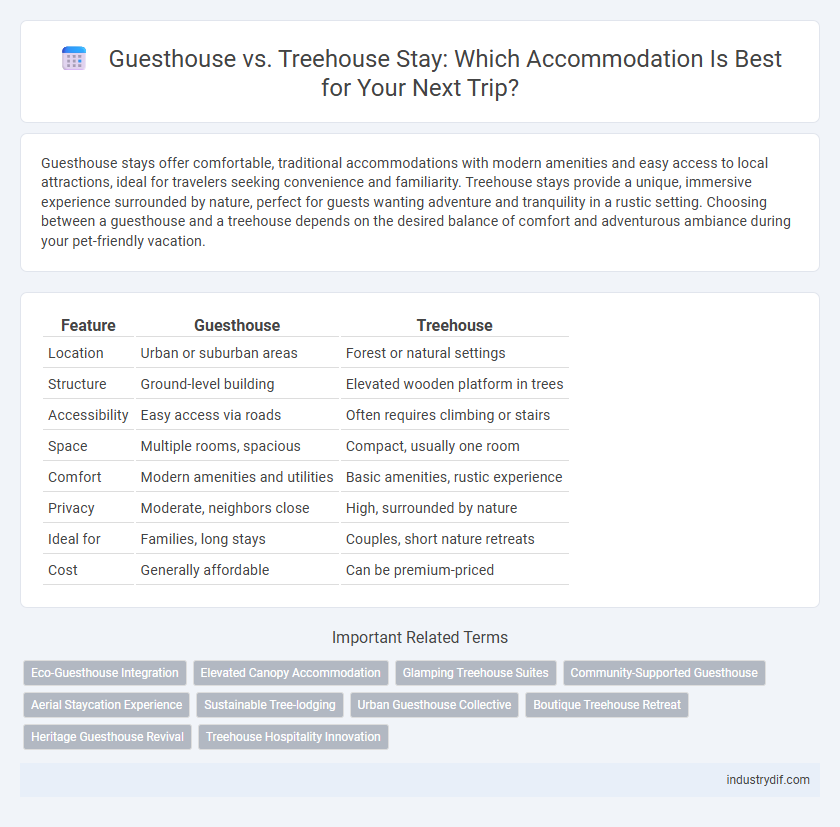 Guesthouse vs. Treehouse Stay: Which Accommodation Is Best for Your Next Trip?

Guesthouse stays offer comfortable, traditional accommodations with modern amenities and easy access to local attractions, ideal for travelers seeking convenience and familiarity. Treehouse stays provide a unique, immersive experience surrounded by nature, perfect for guests wanting adventure and tranquility in a rustic setting. Choosing between a guesthouse and a treehouse depends on the desired balance of comfort and adventurous ambiance during your pet-friendly vacation.

| Feature | Guesthouse | Treehouse |
|---|---|---|
| Location | Urban or suburban areas | Forest or natural settings |
| Structure | Ground-level building | Elevated wooden platform in trees |
| Accessibility | Easy access via roads | Often requires climbing or stairs |
| Space | Multiple rooms, spacious | Compact, usually one room |
| Comfort | Modern amenities and utilities | Basic amenities, rustic experience |
| Privacy | Moderate, neighbors close | High, surrounded by nature |
| Ideal for | Families, long stays | Couples, short nature retreats |
| Cost | Generally affordable | Can be premium-priced |

Important Related Terms

Eco-Guesthouse Integration
Elevated Canopy Accommodation
Glamping Treehouse Suites
Community-Supported Guesthouse
Aerial Staycation Experience
Sustainable Tree-lodging
Urban Guesthouse Collective
Boutique Treehouse Retreat
Heritage Guesthouse Revival
Treehouse Hospitality Innovation

industrydif.com