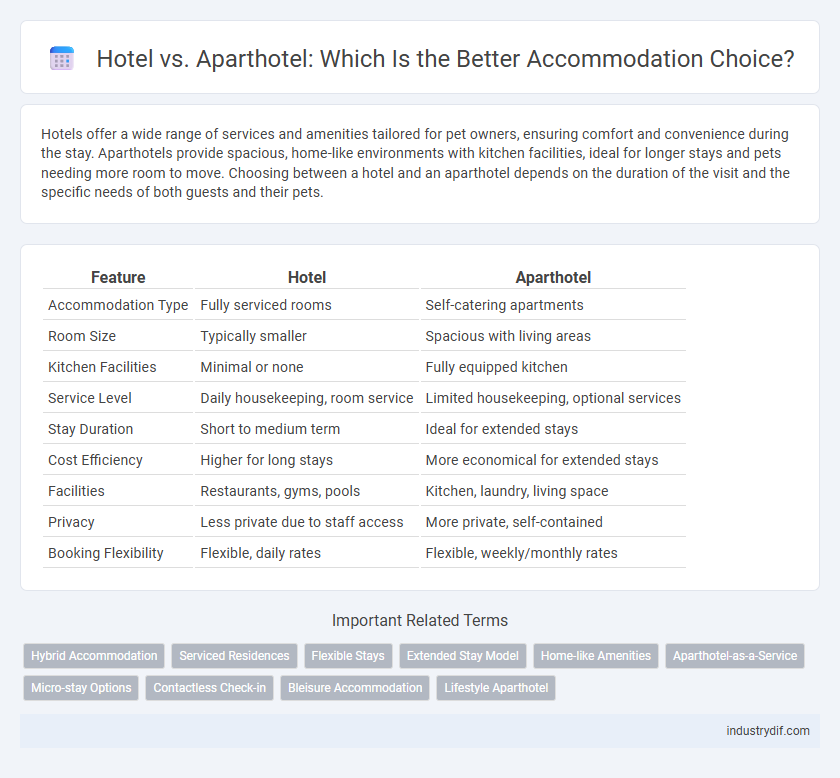 Hotel vs. Aparthotel: Which Is the Better Accommodation Choice?

Hotels offer a wide range of services and amenities tailored for pet owners, ensuring comfort and convenience during the stay. Aparthotels provide spacious, home-like environments with kitchen facilities, ideal for longer stays and pets needing more room to move. Choosing between a hotel and an aparthotel depends on the duration of the visit and the specific needs of both guests and their pets.

| Feature | Hotel | Aparthotel |
|---|---|---|
| Accommodation Type | Fully serviced rooms | Self-catering apartments |
| Room Size | Typically smaller | Spacious with living areas |
| Kitchen Facilities | Minimal or none | Fully equipped kitchen |
| Service Level | Daily housekeeping, room service | Limited housekeeping, optional services |
| Stay Duration | Short to medium term | Ideal for extended stays |
| Cost Efficiency | Higher for long stays | More economical for extended stays |
| Facilities | Restaurants, gyms, pools | Kitchen, laundry, living space |
| Privacy | Less private due to staff access | More private, self-contained |
| Booking Flexibility | Flexible, daily rates | Flexible, weekly/monthly rates |

Important Related Terms

Hybrid Accommodation
Serviced Residences
Flexible Stays
Extended Stay Model
Home-like Amenities
Aparthotel-as-a-Service
Micro-stay Options
Contactless Check-in
Bleisure Accommodation
Lifestyle Aparthotel

industrydif.com