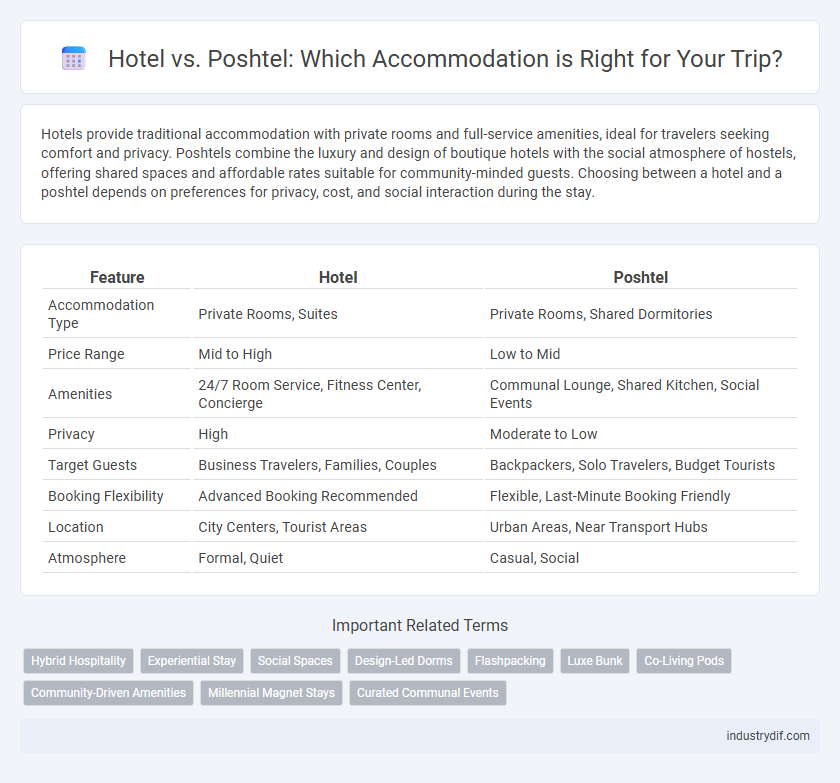 Hotel vs. Poshtel: Which Accommodation is Right for Your Trip?

Hotels provide traditional accommodation with private rooms and full-service amenities, ideal for travelers seeking comfort and privacy. Poshtels combine the luxury and design of boutique hotels with the social atmosphere of hostels, offering shared spaces and affordable rates suitable for community-minded guests. Choosing between a hotel and a poshtel depends on preferences for privacy, cost, and social interaction during the stay.

| Feature | Hotel | Poshtel |
|---|---|---|
| Accommodation Type | Private Rooms, Suites | Private Rooms, Shared Dormitories |
| Price Range | Mid to High | Low to Mid |
| Amenities | 24/7 Room Service, Fitness Center, Concierge | Communal Lounge, Shared Kitchen, Social Events |
| Privacy | High | Moderate to Low |
| Target Guests | Business Travelers, Families, Couples | Backpackers, Solo Travelers, Budget Tourists |
| Booking Flexibility | Advanced Booking Recommended | Flexible, Last-Minute Booking Friendly |
| Location | City Centers, Tourist Areas | Urban Areas, Near Transport Hubs |
| Atmosphere | Formal, Quiet | Casual, Social |

Important Related Terms

Hybrid Hospitality
Experiential Stay
Social Spaces
Design-Led Dorms
Flashpacking
Luxe Bunk
Co-Living Pods
Community-Driven Amenities
Millennial Magnet Stays
Curated Communal Events

industrydif.com