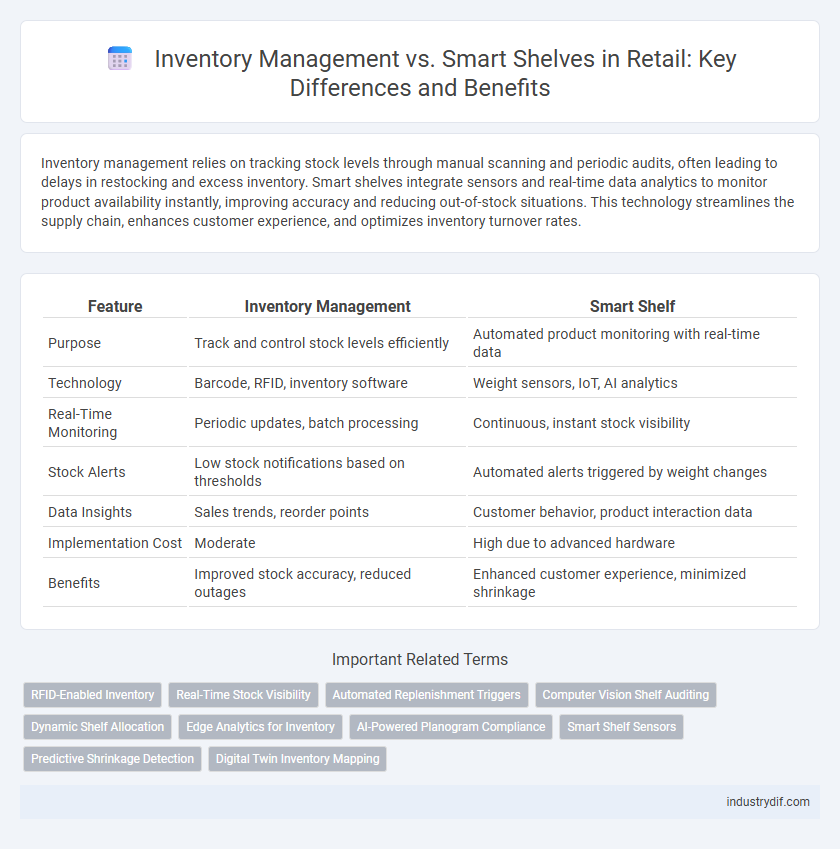 Inventory Management vs. Smart Shelves in Retail: Key Differences and Benefits

Inventory management relies on tracking stock levels through manual scanning and periodic audits, often leading to delays in restocking and excess inventory. Smart shelves integrate sensors and real-time data analytics to monitor product availability instantly, improving accuracy and reducing out-of-stock situations. This technology streamlines the supply chain, enhances customer experience, and optimizes inventory turnover rates.

| Feature | Inventory Management | Smart Shelf |
|---|---|---|
| Purpose | Track and control stock levels efficiently | Automated product monitoring with real-time data |
| Technology | Barcode, RFID, inventory software | Weight sensors, IoT, AI analytics |
| Real-Time Monitoring | Periodic updates, batch processing | Continuous, instant stock visibility |
| Stock Alerts | Low stock notifications based on thresholds | Automated alerts triggered by weight changes |
| Data Insights | Sales trends, reorder points | Customer behavior, product interaction data |
| Implementation Cost | Moderate | High due to advanced hardware |
| Benefits | Improved stock accuracy, reduced outages | Enhanced customer experience, minimized shrinkage |

Important Related Terms

RFID-Enabled Inventory
Real-Time Stock Visibility
Automated Replenishment Triggers
Computer Vision Shelf Auditing
Dynamic Shelf Allocation
Edge Analytics for Inventory
AI-Powered Planogram Compliance
Smart Shelf Sensors
Predictive Shrinkage Detection
Digital Twin Inventory Mapping

industrydif.com