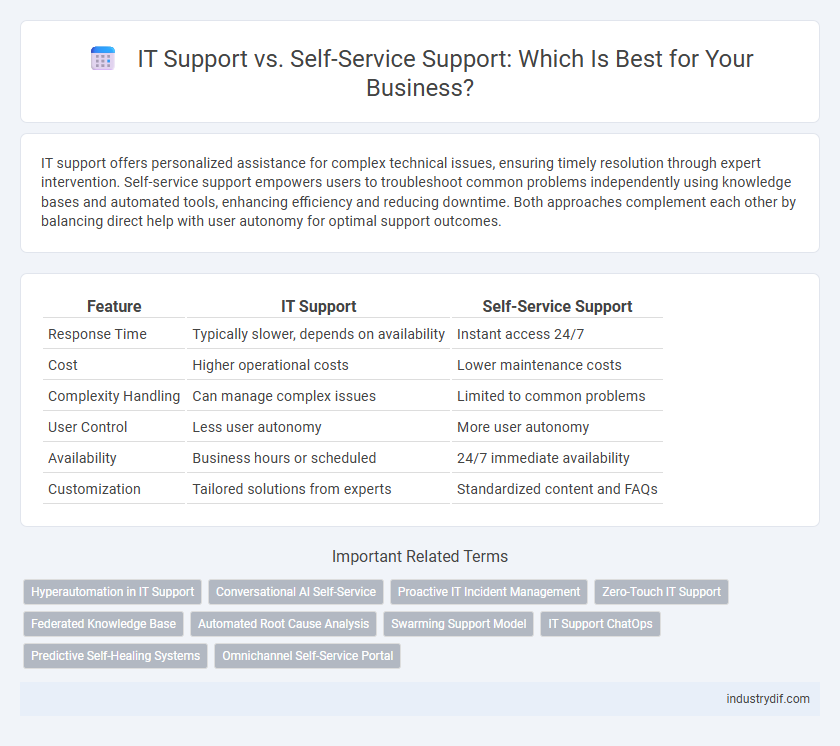 IT Support vs. Self-Service Support: Which Is Best for Your Business?

IT support offers personalized assistance for complex technical issues, ensuring timely resolution through expert intervention. Self-service support empowers users to troubleshoot common problems independently using knowledge bases and automated tools, enhancing efficiency and reducing downtime. Both approaches complement each other by balancing direct help with user autonomy for optimal support outcomes.

| Feature | IT Support | Self-Service Support |
|---|---|---|
| Response Time | Typically slower, depends on availability | Instant access 24/7 |
| Cost | Higher operational costs | Lower maintenance costs |
| Complexity Handling | Can manage complex issues | Limited to common problems |
| User Control | Less user autonomy | More user autonomy |
| Availability | Business hours or scheduled | 24/7 immediate availability |
| Customization | Tailored solutions from experts | Standardized content and FAQs |

Important Related Terms

Hyperautomation in IT Support
Conversational AI Self-Service
Proactive IT Incident Management
Zero-Touch IT Support
Federated Knowledge Base
Automated Root Cause Analysis
Swarming Support Model
IT Support ChatOps
Predictive Self-Healing Systems
Omnichannel Self-Service Portal

industrydif.com