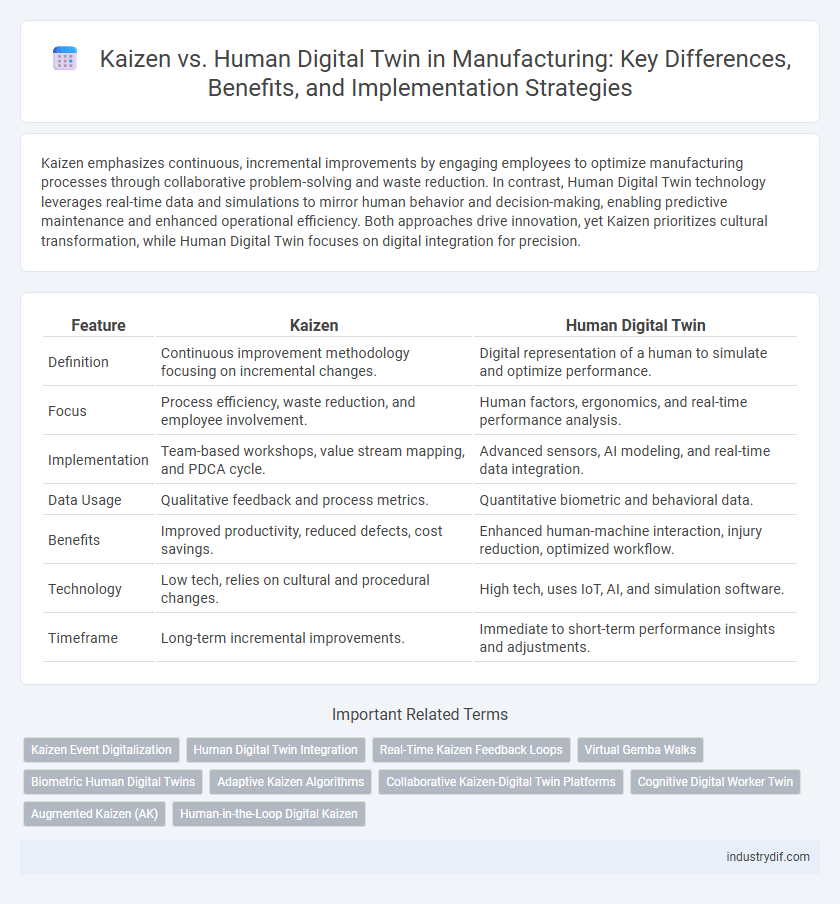 Kaizen vs. Human Digital Twin in Manufacturing: Key Differences, Benefits, and Implementation Strategies

Kaizen emphasizes continuous, incremental improvements by engaging employees to optimize manufacturing processes through collaborative problem-solving and waste reduction. In contrast, Human Digital Twin technology leverages real-time data and simulations to mirror human behavior and decision-making, enabling predictive maintenance and enhanced operational efficiency. Both approaches drive innovation, yet Kaizen prioritizes cultural transformation, while Human Digital Twin focuses on digital integration for precision.

| Feature | Kaizen | Human Digital Twin |
|---|---|---|
| Definition | Continuous improvement methodology focusing on incremental changes. | Digital representation of a human to simulate and optimize performance. |
| Focus | Process efficiency, waste reduction, and employee involvement. | Human factors, ergonomics, and real-time performance analysis. |
| Implementation | Team-based workshops, value stream mapping, and PDCA cycle. | Advanced sensors, AI modeling, and real-time data integration. |
| Data Usage | Qualitative feedback and process metrics. | Quantitative biometric and behavioral data. |
| Benefits | Improved productivity, reduced defects, cost savings. | Enhanced human-machine interaction, injury reduction, optimized workflow. |
| Technology | Low tech, relies on cultural and procedural changes. | High tech, uses IoT, AI, and simulation software. |
| Timeframe | Long-term incremental improvements. | Immediate to short-term performance insights and adjustments. |

Important Related Terms

Kaizen Event Digitalization
Human Digital Twin Integration
Real-Time Kaizen Feedback Loops
Virtual Gemba Walks
Biometric Human Digital Twins
Adaptive Kaizen Algorithms
Collaborative Kaizen-Digital Twin Platforms
Cognitive Digital Worker Twin
Augmented Kaizen (AK)
Human-in-the-Loop Digital Kaizen

industrydif.com