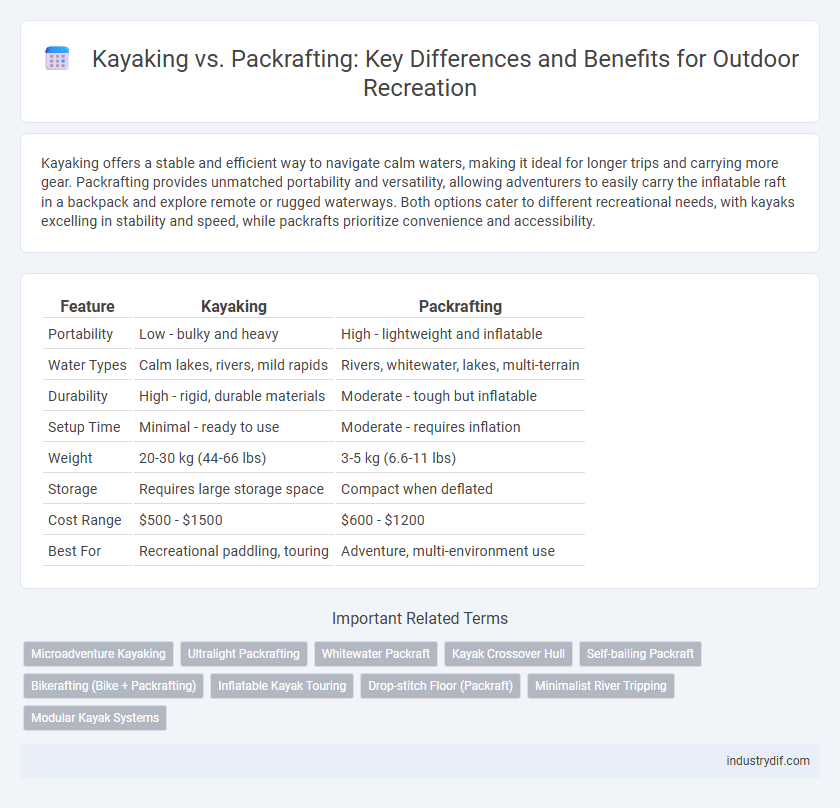 Kayaking vs. Packrafting: Key Differences and Benefits for Outdoor Recreation

Kayaking offers a stable and efficient way to navigate calm waters, making it ideal for longer trips and carrying more gear. Packrafting provides unmatched portability and versatility, allowing adventurers to easily carry the inflatable raft in a backpack and explore remote or rugged waterways. Both options cater to different recreational needs, with kayaks excelling in stability and speed, while packrafts prioritize convenience and accessibility.

| Feature | Kayaking | Packrafting |
|---|---|---|
| Portability | Low - bulky and heavy | High - lightweight and inflatable |
| Water Types | Calm lakes, rivers, mild rapids | Rivers, whitewater, lakes, multi-terrain |
| Durability | High - rigid, durable materials | Moderate - tough but inflatable |
| Setup Time | Minimal - ready to use | Moderate - requires inflation |
| Weight | 20-30 kg (44-66 lbs) | 3-5 kg (6.6-11 lbs) |
| Storage | Requires large storage space | Compact when deflated |
| Cost Range | \$500 - \$1500 | \$600 - \$1200 |
| Best For | Recreational paddling, touring | Adventure, multi-environment use |

Important Related Terms

Microadventure Kayaking
Ultralight Packrafting
Whitewater Packraft
Kayak Crossover Hull
Self-bailing Packraft
Bikerafting (Bike + Packrafting)
Inflatable Kayak Touring
Drop-stitch Floor (Packraft)
Minimalist River Tripping
Modular Kayak Systems

industrydif.com