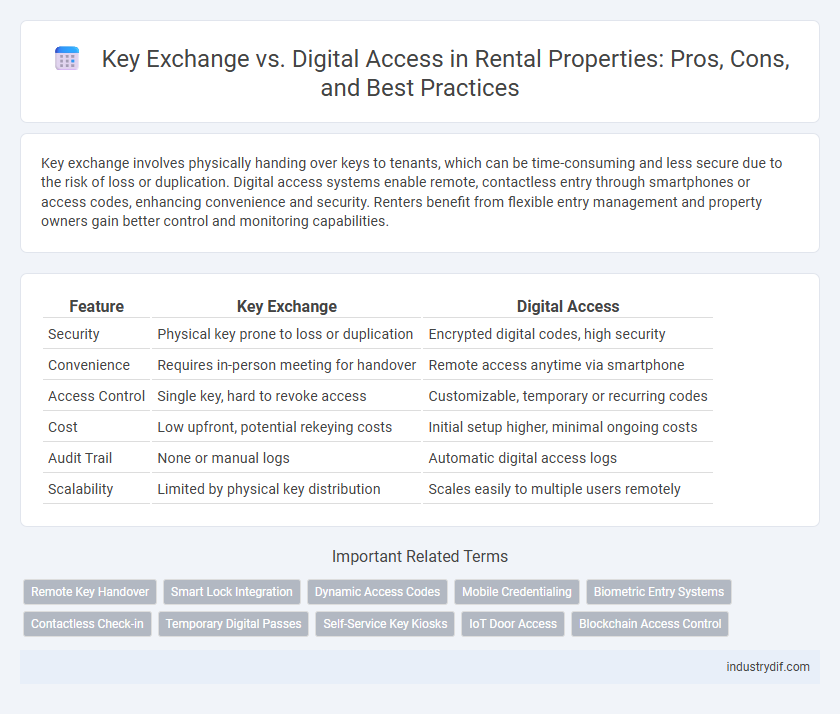 Key Exchange vs. Digital Access in Rental Properties: Pros, Cons, and Best Practices

Key exchange involves physically handing over keys to tenants, which can be time-consuming and less secure due to the risk of loss or duplication. Digital access systems enable remote, contactless entry through smartphones or access codes, enhancing convenience and security. Renters benefit from flexible entry management and property owners gain better control and monitoring capabilities.

| Feature | Key Exchange | Digital Access |
|---|---|---|
| Security | Physical key prone to loss or duplication | Encrypted digital codes, high security |
| Convenience | Requires in-person meeting for handover | Remote access anytime via smartphone |
| Access Control | Single key, hard to revoke access | Customizable, temporary or recurring codes |
| Cost | Low upfront, potential rekeying costs | Initial setup higher, minimal ongoing costs |
| Audit Trail | None or manual logs | Automatic digital access logs |
| Scalability | Limited by physical key distribution | Scales easily to multiple users remotely |

Important Related Terms

Remote Key Handover
Smart Lock Integration
Dynamic Access Codes
Mobile Credentialing
Biometric Entry Systems
Contactless Check-in
Temporary Digital Passes
Self-Service Key Kiosks
IoT Door Access
Blockchain Access Control

industrydif.com