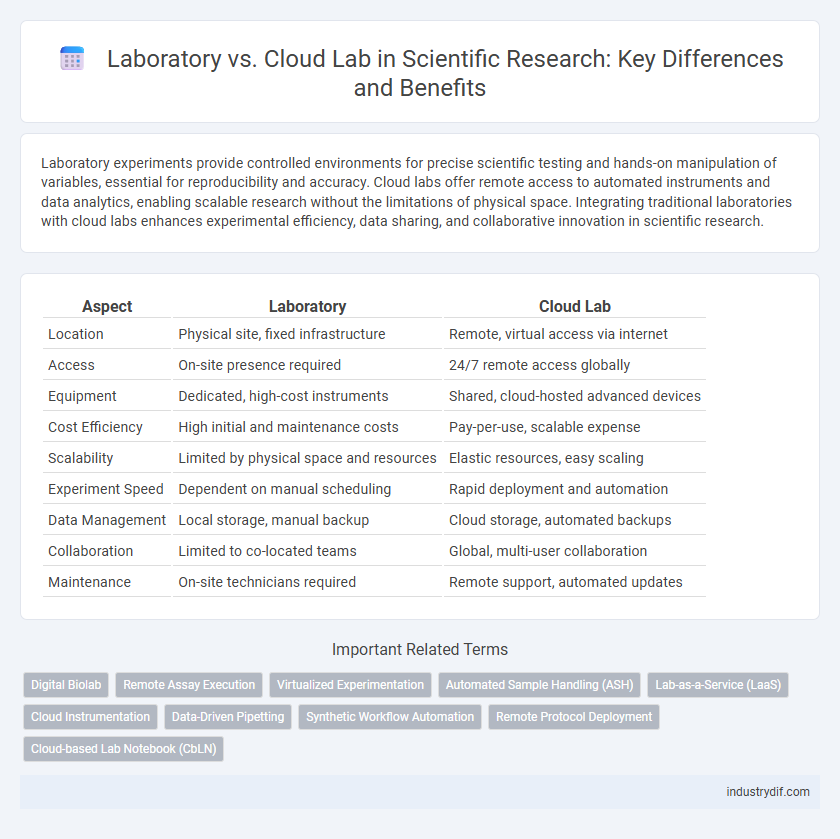 Laboratory vs. Cloud Lab in Scientific Research: Key Differences and Benefits

Laboratory experiments provide controlled environments for precise scientific testing and hands-on manipulation of variables, essential for reproducibility and accuracy. Cloud labs offer remote access to automated instruments and data analytics, enabling scalable research without the limitations of physical space. Integrating traditional laboratories with cloud labs enhances experimental efficiency, data sharing, and collaborative innovation in scientific research.

| Aspect | Laboratory | Cloud Lab |
|---|---|---|
| Location | Physical site, fixed infrastructure | Remote, virtual access via internet |
| Access | On-site presence required | 24/7 remote access globally |
| Equipment | Dedicated, high-cost instruments | Shared, cloud-hosted advanced devices |
| Cost Efficiency | High initial and maintenance costs | Pay-per-use, scalable expense |
| Scalability | Limited by physical space and resources | Elastic resources, easy scaling |
| Experiment Speed | Dependent on manual scheduling | Rapid deployment and automation |
| Data Management | Local storage, manual backup | Cloud storage, automated backups |
| Collaboration | Limited to co-located teams | Global, multi-user collaboration |
| Maintenance | On-site technicians required | Remote support, automated updates |

Important Related Terms

Digital Biolab
Remote Assay Execution
Virtualized Experimentation
Automated Sample Handling (ASH)
Lab-as-a-Service (LaaS)
Cloud Instrumentation
Data-Driven Pipetting
Synthetic Workflow Automation
Remote Protocol Deployment
Cloud-based Lab Notebook (CbLN)

industrydif.com