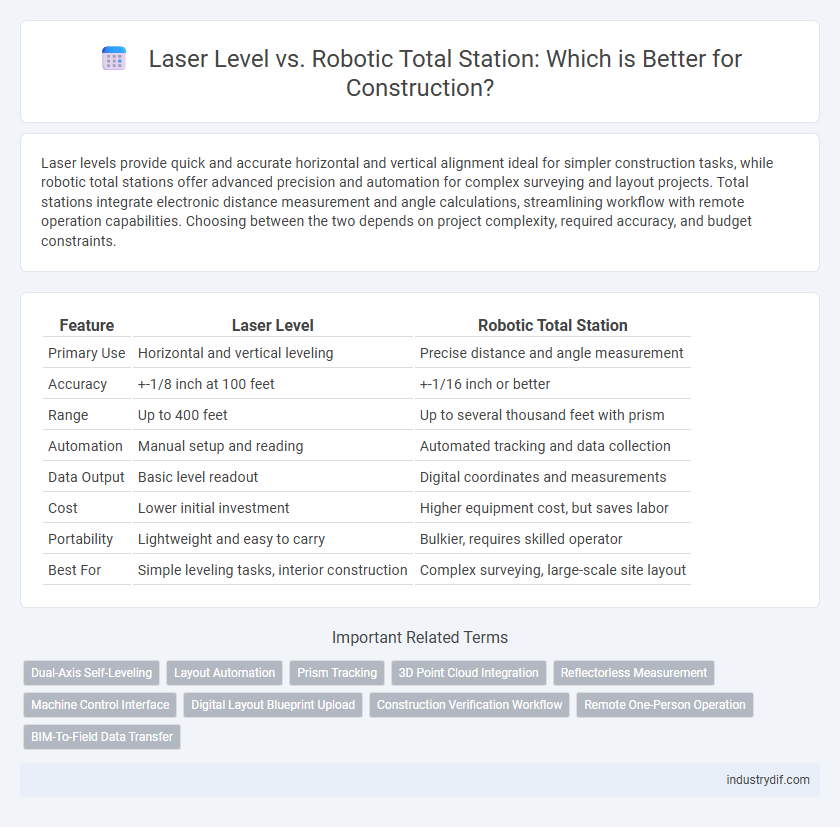 Laser Level vs. Robotic Total Station: Which is Better for Construction?

Laser levels provide quick and accurate horizontal and vertical alignment ideal for simpler construction tasks, while robotic total stations offer advanced precision and automation for complex surveying and layout projects. Total stations integrate electronic distance measurement and angle calculations, streamlining workflow with remote operation capabilities. Choosing between the two depends on project complexity, required accuracy, and budget constraints.

| Feature | Laser Level | Robotic Total Station |
|---|---|---|
| Primary Use | Horizontal and vertical leveling | Precise distance and angle measurement |
| Accuracy | +-1/8 inch at 100 feet | +-1/16 inch or better |
| Range | Up to 400 feet | Up to several thousand feet with prism |
| Automation | Manual setup and reading | Automated tracking and data collection |
| Data Output | Basic level readout | Digital coordinates and measurements |
| Cost | Lower initial investment | Higher equipment cost, but saves labor |
| Portability | Lightweight and easy to carry | Bulkier, requires skilled operator |
| Best For | Simple leveling tasks, interior construction | Complex surveying, large-scale site layout |

Important Related Terms

Dual-Axis Self-Leveling
Layout Automation
Prism Tracking
3D Point Cloud Integration
Reflectorless Measurement
Machine Control Interface
Digital Layout Blueprint Upload
Construction Verification Workflow
Remote One-Person Operation
BIM-To-Field Data Transfer

industrydif.com