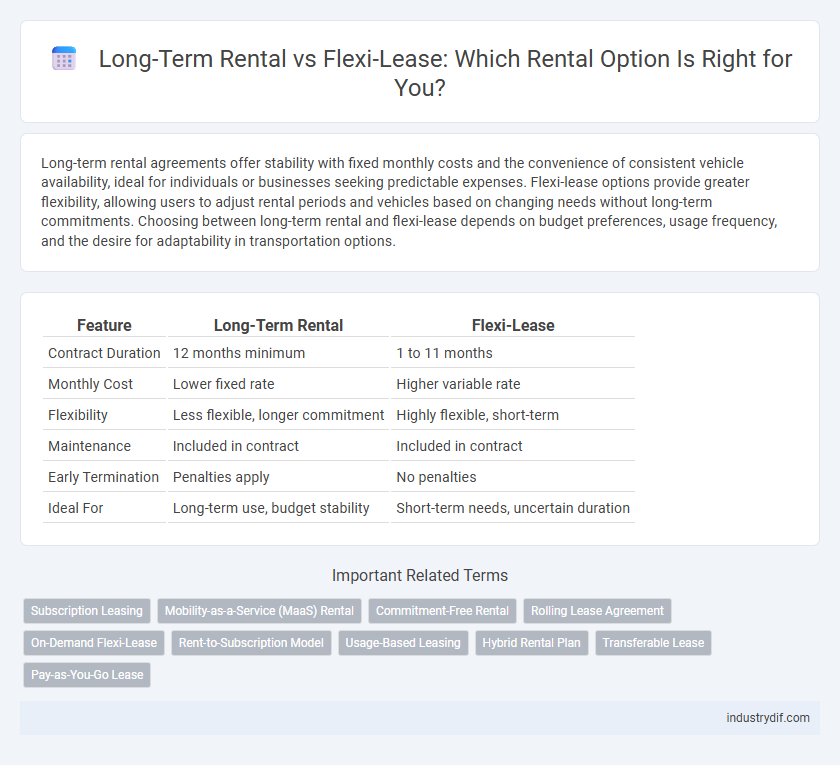 Long-Term Rental vs Flexi-Lease: Which Rental Option Is Right for You?

Long-term rental agreements offer stability with fixed monthly costs and the convenience of consistent vehicle availability, ideal for individuals or businesses seeking predictable expenses. Flexi-lease options provide greater flexibility, allowing users to adjust rental periods and vehicles based on changing needs without long-term commitments. Choosing between long-term rental and flexi-lease depends on budget preferences, usage frequency, and the desire for adaptability in transportation options.

| Feature | Long-Term Rental | Flexi-Lease |
|---|---|---|
| Contract Duration | 12 months minimum | 1 to 11 months |
| Monthly Cost | Lower fixed rate | Higher variable rate |
| Flexibility | Less flexible, longer commitment | Highly flexible, short-term |
| Maintenance | Included in contract | Included in contract |
| Early Termination | Penalties apply | No penalties |
| Ideal For | Long-term use, budget stability | Short-term needs, uncertain duration |

Important Related Terms

Subscription Leasing
Mobility-as-a-Service (MaaS) Rental
Commitment-Free Rental
Rolling Lease Agreement
On-Demand Flexi-Lease
Rent-to-Subscription Model
Usage-Based Leasing
Hybrid Rental Plan
Transferable Lease
Pay-as-You-Go Lease

industrydif.com