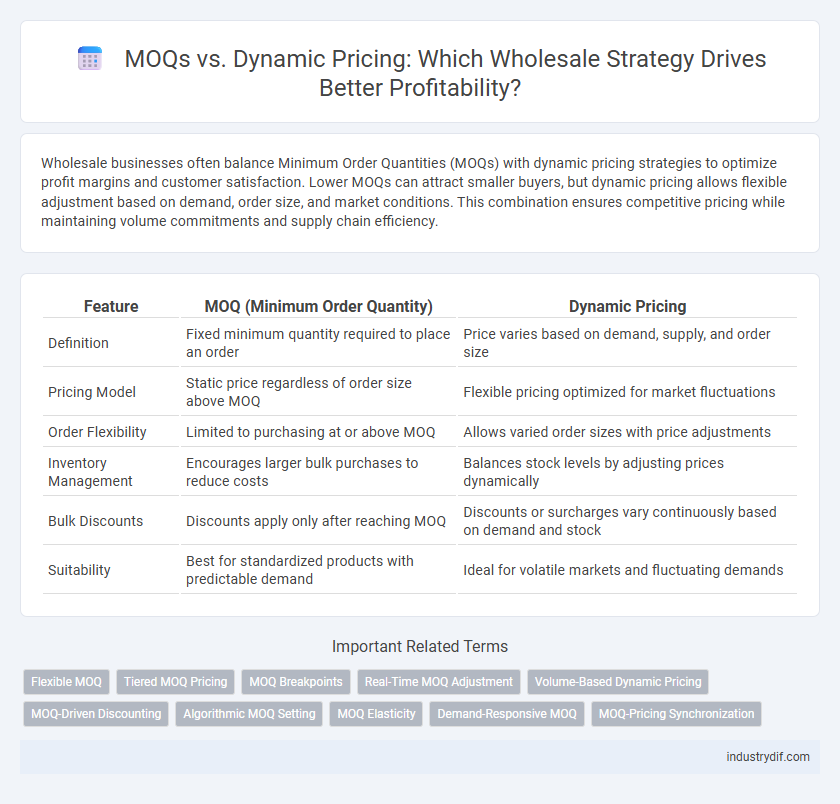 MOQs vs. Dynamic Pricing: Which Wholesale Strategy Drives Better Profitability?

Wholesale businesses often balance Minimum Order Quantities (MOQs) with dynamic pricing strategies to optimize profit margins and customer satisfaction. Lower MOQs can attract smaller buyers, but dynamic pricing allows flexible adjustment based on demand, order size, and market conditions. This combination ensures competitive pricing while maintaining volume commitments and supply chain efficiency.

| Feature | MOQ (Minimum Order Quantity) | Dynamic Pricing |
|---|---|---|
| Definition | Fixed minimum quantity required to place an order | Price varies based on demand, supply, and order size |
| Pricing Model | Static price regardless of order size above MOQ | Flexible pricing optimized for market fluctuations |
| Order Flexibility | Limited to purchasing at or above MOQ | Allows varied order sizes with price adjustments |
| Inventory Management | Encourages larger bulk purchases to reduce costs | Balances stock levels by adjusting prices dynamically |
| Bulk Discounts | Discounts apply only after reaching MOQ | Discounts or surcharges vary continuously based on demand and stock |
| Suitability | Best for standardized products with predictable demand | Ideal for volatile markets and fluctuating demands |

Important Related Terms

Flexible MOQ
Tiered MOQ Pricing
MOQ Breakpoints
Real-Time MOQ Adjustment
Volume-Based Dynamic Pricing
MOQ-Driven Discounting
Algorithmic MOQ Setting
MOQ Elasticity
Demand-Responsive MOQ
MOQ-Pricing Synchronization

industrydif.com