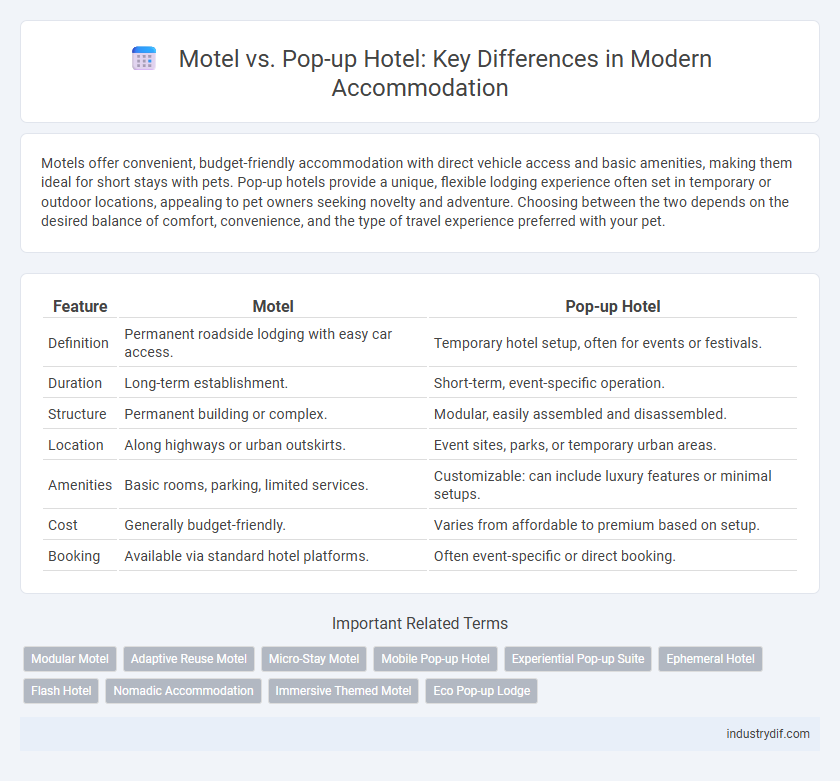 Motel vs. Pop-up Hotel: Key Differences in Modern Accommodation

Motels offer convenient, budget-friendly accommodation with direct vehicle access and basic amenities, making them ideal for short stays with pets. Pop-up hotels provide a unique, flexible lodging experience often set in temporary or outdoor locations, appealing to pet owners seeking novelty and adventure. Choosing between the two depends on the desired balance of comfort, convenience, and the type of travel experience preferred with your pet.

| Feature | Motel | Pop-up Hotel |
|---|---|---|
| Definition | Permanent roadside lodging with easy car access. | Temporary hotel setup, often for events or festivals. |
| Duration | Long-term establishment. | Short-term, event-specific operation. |
| Structure | Permanent building or complex. | Modular, easily assembled and disassembled. |
| Location | Along highways or urban outskirts. | Event sites, parks, or temporary urban areas. |
| Amenities | Basic rooms, parking, limited services. | Customizable: can include luxury features or minimal setups. |
| Cost | Generally budget-friendly. | Varies from affordable to premium based on setup. |
| Booking | Available via standard hotel platforms. | Often event-specific or direct booking. |

Important Related Terms

Modular Motel
Adaptive Reuse Motel
Micro-Stay Motel
Mobile Pop-up Hotel
Experiential Pop-up Suite
Ephemeral Hotel
Flash Hotel
Nomadic Accommodation
Immersive Themed Motel
Eco Pop-up Lodge

industrydif.com