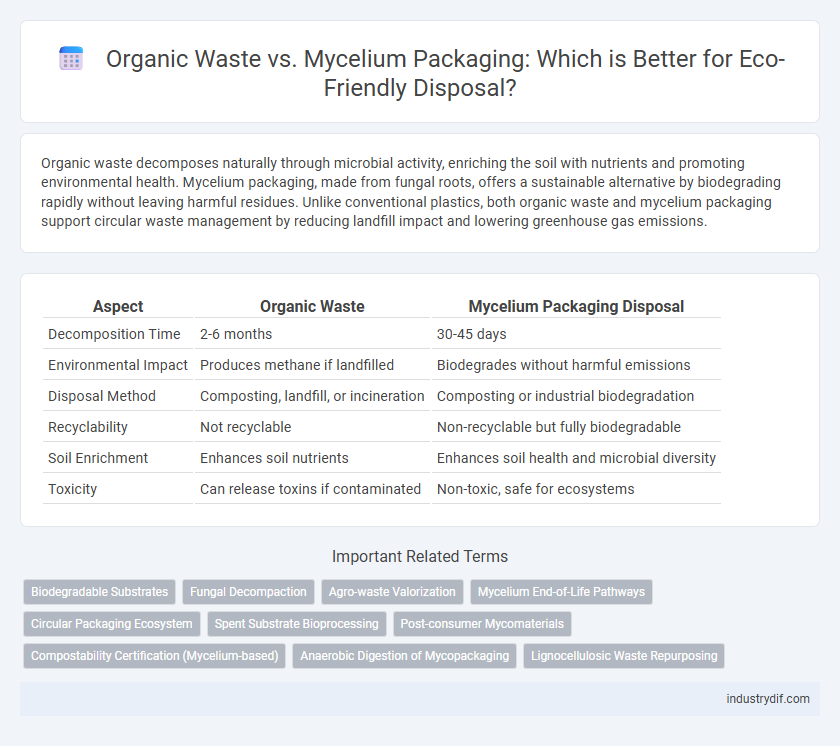 Organic Waste vs. Mycelium Packaging: Which is Better for Eco-Friendly Disposal?

Organic waste decomposes naturally through microbial activity, enriching the soil with nutrients and promoting environmental health. Mycelium packaging, made from fungal roots, offers a sustainable alternative by biodegrading rapidly without leaving harmful residues. Unlike conventional plastics, both organic waste and mycelium packaging support circular waste management by reducing landfill impact and lowering greenhouse gas emissions.

| Aspect | Organic Waste | Mycelium Packaging Disposal |
|---|---|---|
| Decomposition Time | 2-6 months | 30-45 days |
| Environmental Impact | Produces methane if landfilled | Biodegrades without harmful emissions |
| Disposal Method | Composting, landfill, or incineration | Composting or industrial biodegradation |
| Recyclability | Not recyclable | Non-recyclable but fully biodegradable |
| Soil Enrichment | Enhances soil nutrients | Enhances soil health and microbial diversity |
| Toxicity | Can release toxins if contaminated | Non-toxic, safe for ecosystems |

Important Related Terms

Biodegradable Substrates
Fungal Decompaction
Agro-waste Valorization
Mycelium End-of-Life Pathways
Circular Packaging Ecosystem
Spent Substrate Bioprocessing
Post-consumer Mycomaterials
Compostability Certification (Mycelium-based)
Anaerobic Digestion of Mycopackaging
Lignocellulosic Waste Repurposing

industrydif.com