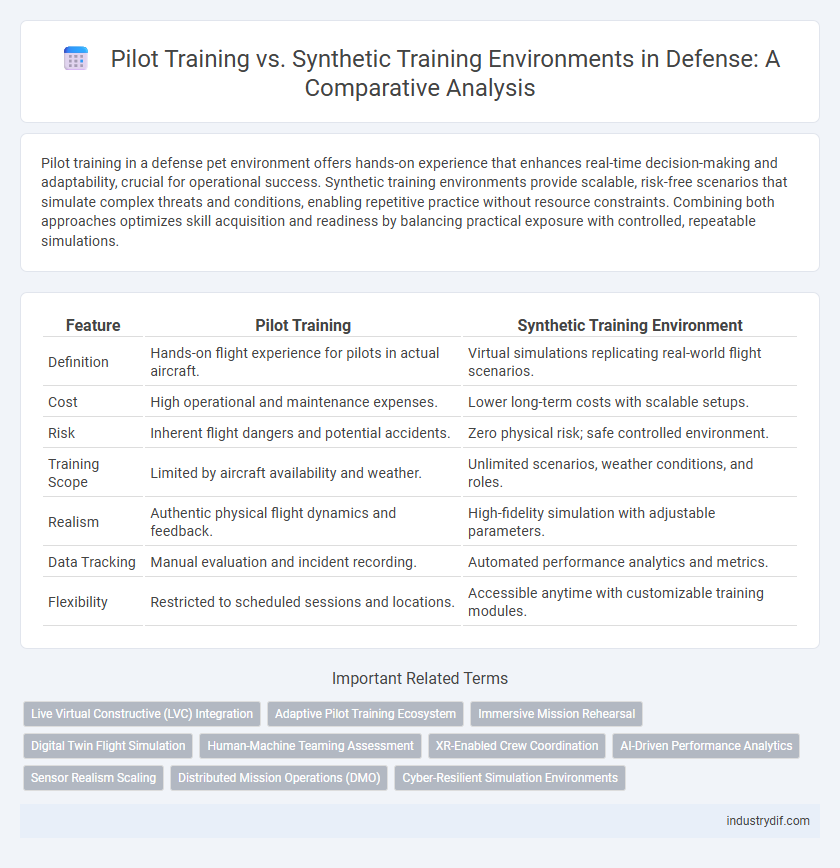 Pilot Training vs. Synthetic Training Environments in Defense: A Comparative Analysis

Pilot training in a defense pet environment offers hands-on experience that enhances real-time decision-making and adaptability, crucial for operational success. Synthetic training environments provide scalable, risk-free scenarios that simulate complex threats and conditions, enabling repetitive practice without resource constraints. Combining both approaches optimizes skill acquisition and readiness by balancing practical exposure with controlled, repeatable simulations.

| Feature | Pilot Training | Synthetic Training Environment |
|---|---|---|
| Definition | Hands-on flight experience for pilots in actual aircraft. | Virtual simulations replicating real-world flight scenarios. |
| Cost | High operational and maintenance expenses. | Lower long-term costs with scalable setups. |
| Risk | Inherent flight dangers and potential accidents. | Zero physical risk; safe controlled environment. |
| Training Scope | Limited by aircraft availability and weather. | Unlimited scenarios, weather conditions, and roles. |
| Realism | Authentic physical flight dynamics and feedback. | High-fidelity simulation with adjustable parameters. |
| Data Tracking | Manual evaluation and incident recording. | Automated performance analytics and metrics. |
| Flexibility | Restricted to scheduled sessions and locations. | Accessible anytime with customizable training modules. |

Important Related Terms

Live Virtual Constructive (LVC) Integration
Adaptive Pilot Training Ecosystem
Immersive Mission Rehearsal
Digital Twin Flight Simulation
Human-Machine Teaming Assessment
XR-Enabled Crew Coordination
AI-Driven Performance Analytics
Sensor Realism Scaling
Distributed Mission Operations (DMO)
Cyber-Resilient Simulation Environments

industrydif.com