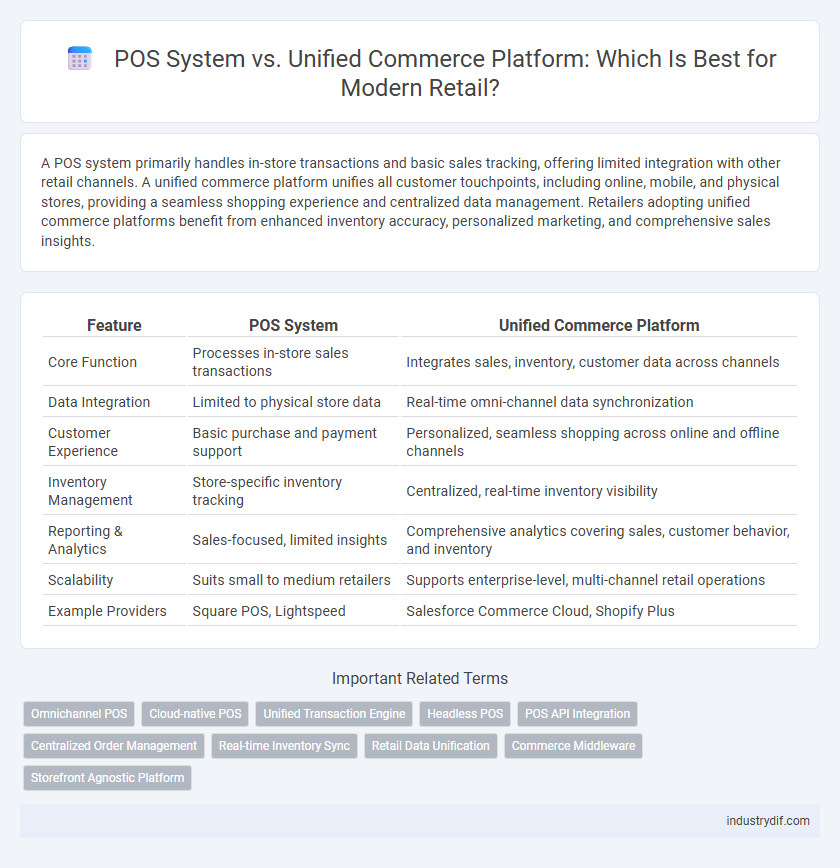 POS System vs. Unified Commerce Platform: Which Is Best for Modern Retail?

A POS system primarily handles in-store transactions and basic sales tracking, offering limited integration with other retail channels. A unified commerce platform unifies all customer touchpoints, including online, mobile, and physical stores, providing a seamless shopping experience and centralized data management. Retailers adopting unified commerce platforms benefit from enhanced inventory accuracy, personalized marketing, and comprehensive sales insights.

| Feature | POS System | Unified Commerce Platform |
|---|---|---|
| Core Function | Processes in-store sales transactions | Integrates sales, inventory, customer data across channels |
| Data Integration | Limited to physical store data | Real-time omni-channel data synchronization |
| Customer Experience | Basic purchase and payment support | Personalized, seamless shopping across online and offline channels |
| Inventory Management | Store-specific inventory tracking | Centralized, real-time inventory visibility |
| Reporting & Analytics | Sales-focused, limited insights | Comprehensive analytics covering sales, customer behavior, and inventory |
| Scalability | Suits small to medium retailers | Supports enterprise-level, multi-channel retail operations |
| Example Providers | Square POS, Lightspeed | Salesforce Commerce Cloud, Shopify Plus |

Important Related Terms

Omnichannel POS
Cloud-native POS
Unified Transaction Engine
Headless POS
POS API Integration
Centralized Order Management
Real-time Inventory Sync
Retail Data Unification
Commerce Middleware
Storefront Agnostic Platform

industrydif.com