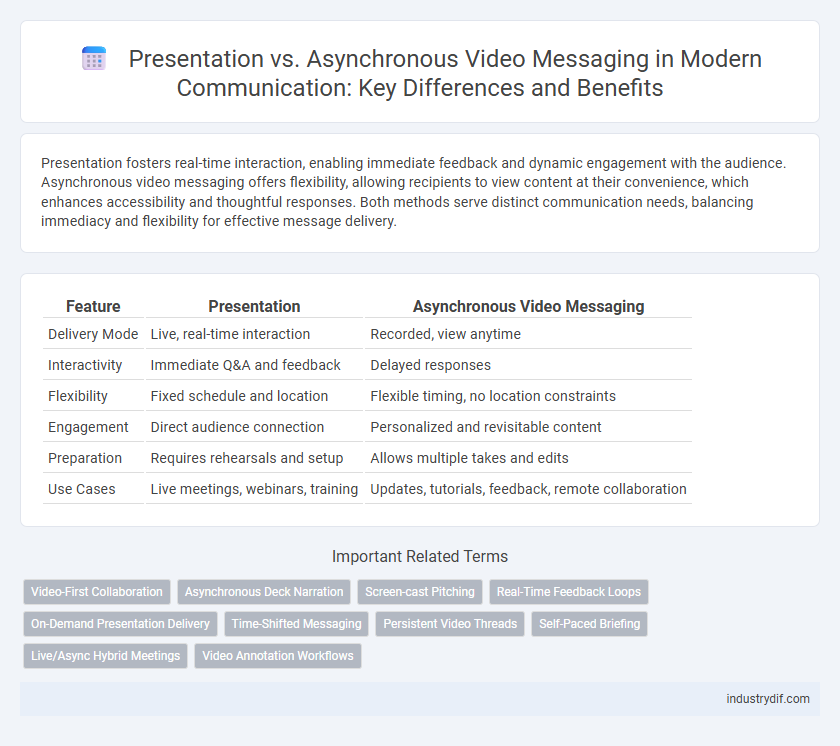 Presentation vs. Asynchronous Video Messaging in Modern Communication: Key Differences and Benefits

Presentation fosters real-time interaction, enabling immediate feedback and dynamic engagement with the audience. Asynchronous video messaging offers flexibility, allowing recipients to view content at their convenience, which enhances accessibility and thoughtful responses. Both methods serve distinct communication needs, balancing immediacy and flexibility for effective message delivery.

| Feature | Presentation | Asynchronous Video Messaging |
|---|---|---|
| Delivery Mode | Live, real-time interaction | Recorded, view anytime |
| Interactivity | Immediate Q&A and feedback | Delayed responses |
| Flexibility | Fixed schedule and location | Flexible timing, no location constraints |
| Engagement | Direct audience connection | Personalized and revisitable content |
| Preparation | Requires rehearsals and setup | Allows multiple takes and edits |
| Use Cases | Live meetings, webinars, training | Updates, tutorials, feedback, remote collaboration |

Important Related Terms

Video-First Collaboration
Asynchronous Deck Narration
Screen-cast Pitching
Real-Time Feedback Loops
On-Demand Presentation Delivery
Time-Shifted Messaging
Persistent Video Threads
Self-Paced Briefing
Live/Async Hybrid Meetings
Video Annotation Workflows

industrydif.com