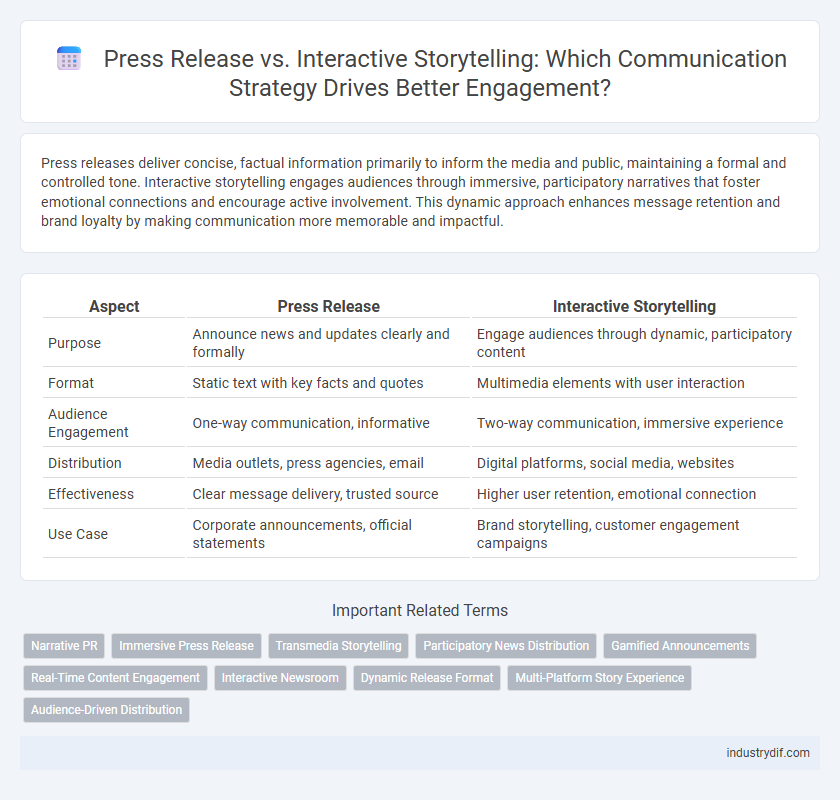 Press Release vs. Interactive Storytelling: Which Communication Strategy Drives Better Engagement?

Press releases deliver concise, factual information primarily to inform the media and public, maintaining a formal and controlled tone. Interactive storytelling engages audiences through immersive, participatory narratives that foster emotional connections and encourage active involvement. This dynamic approach enhances message retention and brand loyalty by making communication more memorable and impactful.

| Aspect | Press Release | Interactive Storytelling |
|---|---|---|
| Purpose | Announce news and updates clearly and formally | Engage audiences through dynamic, participatory content |
| Format | Static text with key facts and quotes | Multimedia elements with user interaction |
| Audience Engagement | One-way communication, informative | Two-way communication, immersive experience |
| Distribution | Media outlets, press agencies, email | Digital platforms, social media, websites |
| Effectiveness | Clear message delivery, trusted source | Higher user retention, emotional connection |
| Use Case | Corporate announcements, official statements | Brand storytelling, customer engagement campaigns |

Important Related Terms

Narrative PR
Immersive Press Release
Transmedia Storytelling
Participatory News Distribution
Gamified Announcements
Real-Time Content Engagement
Interactive Newsroom
Dynamic Release Format
Multi-Platform Story Experience
Audience-Driven Distribution

industrydif.com