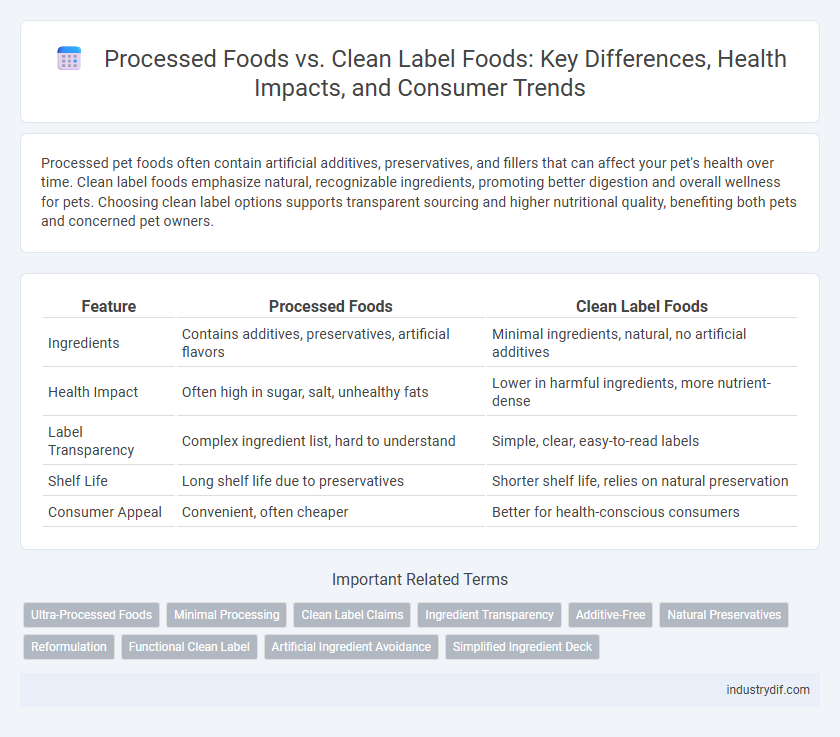 Processed Foods vs. Clean Label Foods: Key Differences, Health Impacts, and Consumer Trends

Processed pet foods often contain artificial additives, preservatives, and fillers that can affect your pet's health over time. Clean label foods emphasize natural, recognizable ingredients, promoting better digestion and overall wellness for pets. Choosing clean label options supports transparent sourcing and higher nutritional quality, benefiting both pets and concerned pet owners.

| Feature | Processed Foods | Clean Label Foods |
|---|---|---|
| Ingredients | Contains additives, preservatives, artificial flavors | Minimal ingredients, natural, no artificial additives |
| Health Impact | Often high in sugar, salt, unhealthy fats | Lower in harmful ingredients, more nutrient-dense |
| Label Transparency | Complex ingredient list, hard to understand | Simple, clear, easy-to-read labels |
| Shelf Life | Long shelf life due to preservatives | Shorter shelf life, relies on natural preservation |
| Consumer Appeal | Convenient, often cheaper | Better for health-conscious consumers |

Important Related Terms

Ultra-Processed Foods
Minimal Processing
Clean Label Claims
Ingredient Transparency
Additive-Free
Natural Preservatives
Reformulation
Functional Clean Label
Artificial Ingredient Avoidance
Simplified Ingredient Deck

industrydif.com