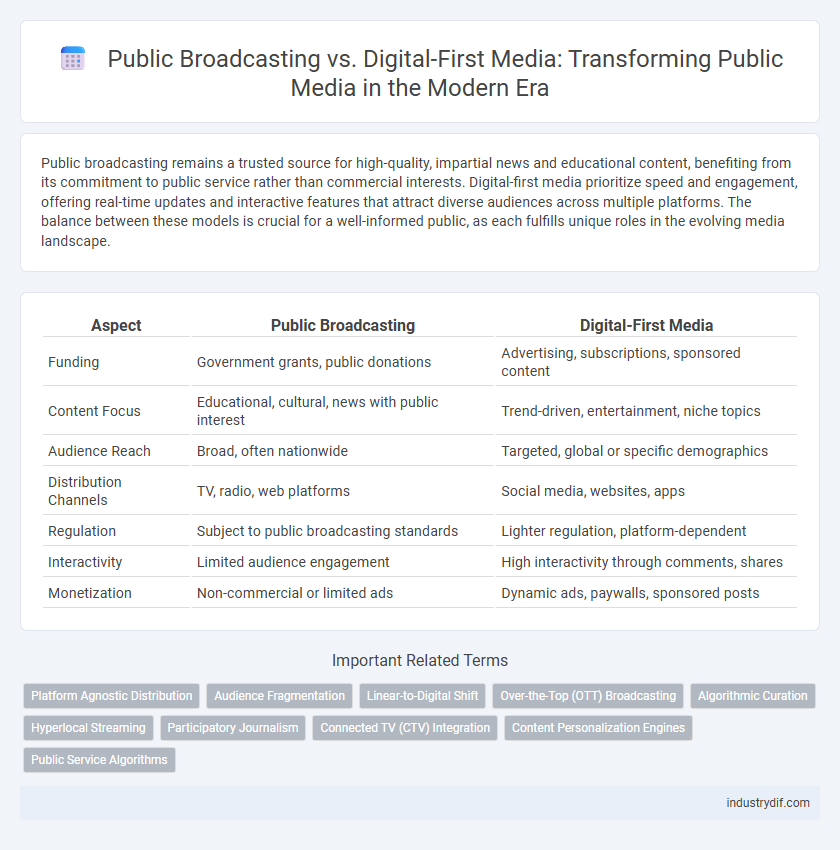 Public Broadcasting vs. Digital-First Media: Transforming Public Media in the Modern Era

Public broadcasting remains a trusted source for high-quality, impartial news and educational content, benefiting from its commitment to public service rather than commercial interests. Digital-first media prioritize speed and engagement, offering real-time updates and interactive features that attract diverse audiences across multiple platforms. The balance between these models is crucial for a well-informed public, as each fulfills unique roles in the evolving media landscape.

| Aspect | Public Broadcasting | Digital-First Media |
|---|---|---|
| Funding | Government grants, public donations | Advertising, subscriptions, sponsored content |
| Content Focus | Educational, cultural, news with public interest | Trend-driven, entertainment, niche topics |
| Audience Reach | Broad, often nationwide | Targeted, global or specific demographics |
| Distribution Channels | TV, radio, web platforms | Social media, websites, apps |
| Regulation | Subject to public broadcasting standards | Lighter regulation, platform-dependent |
| Interactivity | Limited audience engagement | High interactivity through comments, shares |
| Monetization | Non-commercial or limited ads | Dynamic ads, paywalls, sponsored posts |

Important Related Terms

Platform Agnostic Distribution
Audience Fragmentation
Linear-to-Digital Shift
Over-the-Top (OTT) Broadcasting
Algorithmic Curation
Hyperlocal Streaming
Participatory Journalism
Connected TV (CTV) Integration
Content Personalization Engines
Public Service Algorithms

industrydif.com