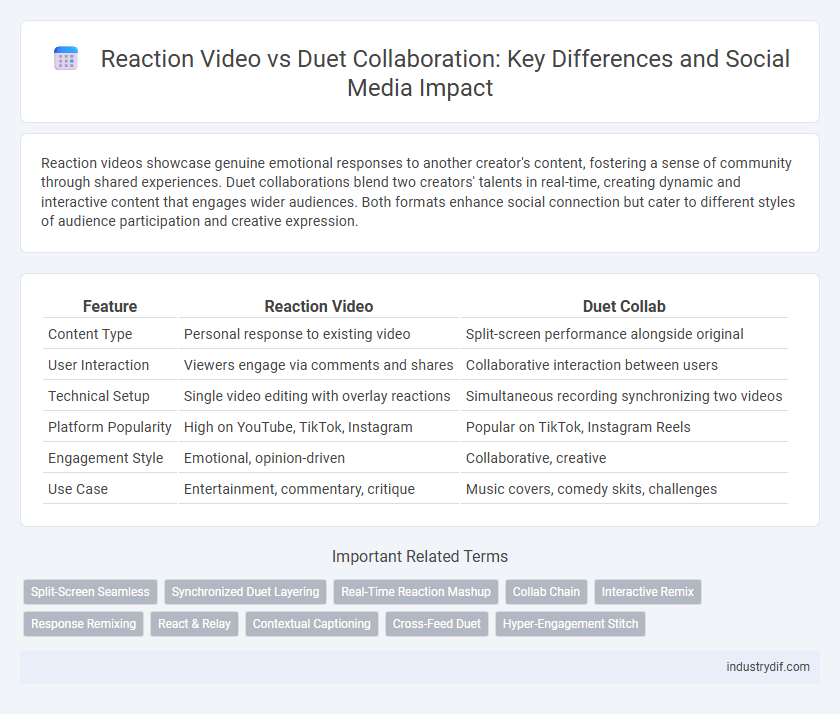 Reaction Video vs Duet Collaboration: Key Differences and Social Media Impact

Reaction videos showcase genuine emotional responses to another creator's content, fostering a sense of community through shared experiences. Duet collaborations blend two creators' talents in real-time, creating dynamic and interactive content that engages wider audiences. Both formats enhance social connection but cater to different styles of audience participation and creative expression.

| Feature | Reaction Video | Duet Collab |
|---|---|---|
| Content Type | Personal response to existing video | Split-screen performance alongside original |
| User Interaction | Viewers engage via comments and shares | Collaborative interaction between users |
| Technical Setup | Single video editing with overlay reactions | Simultaneous recording synchronizing two videos |
| Platform Popularity | High on YouTube, TikTok, Instagram | Popular on TikTok, Instagram Reels |
| Engagement Style | Emotional, opinion-driven | Collaborative, creative |
| Use Case | Entertainment, commentary, critique | Music covers, comedy skits, challenges |

Important Related Terms

Split-Screen Seamless
Synchronized Duet Layering
Real-Time Reaction Mashup
Collab Chain
Interactive Remix
Response Remixing
React & Relay
Contextual Captioning
Cross-Feed Duet
Hyper-Engagement Stitch

industrydif.com