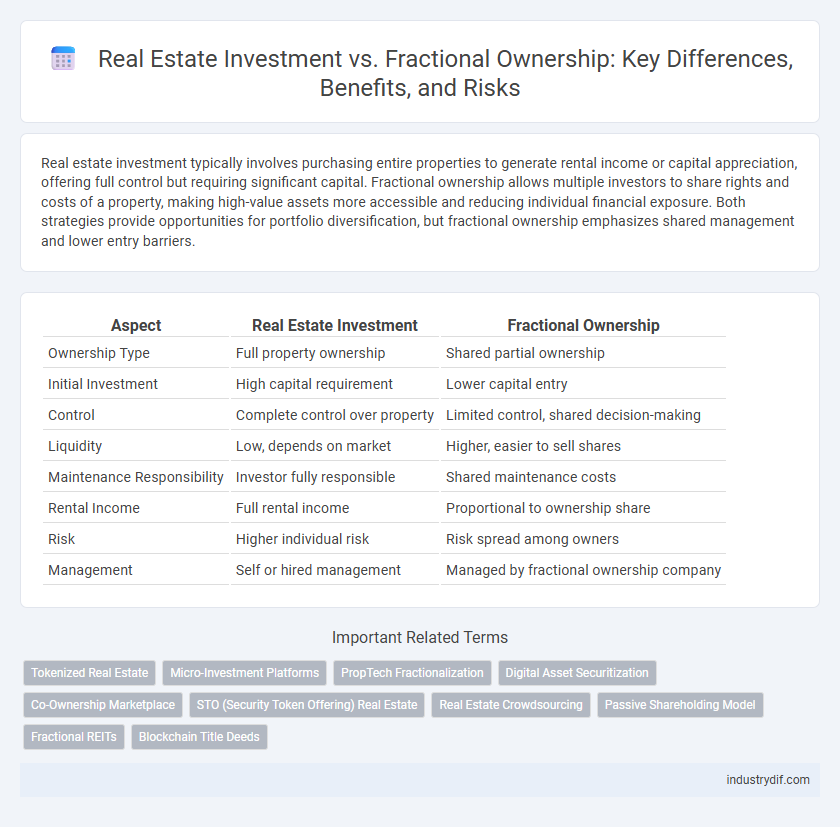 Real Estate Investment vs. Fractional Ownership: Key Differences, Benefits, and Risks

Real estate investment typically involves purchasing entire properties to generate rental income or capital appreciation, offering full control but requiring significant capital. Fractional ownership allows multiple investors to share rights and costs of a property, making high-value assets more accessible and reducing individual financial exposure. Both strategies provide opportunities for portfolio diversification, but fractional ownership emphasizes shared management and lower entry barriers.

| Aspect | Real Estate Investment | Fractional Ownership |
|---|---|---|
| Ownership Type | Full property ownership | Shared partial ownership |
| Initial Investment | High capital requirement | Lower capital entry |
| Control | Complete control over property | Limited control, shared decision-making |
| Liquidity | Low, depends on market | Higher, easier to sell shares |
| Maintenance Responsibility | Investor fully responsible | Shared maintenance costs |
| Rental Income | Full rental income | Proportional to ownership share |
| Risk | Higher individual risk | Risk spread among owners |
| Management | Self or hired management | Managed by fractional ownership company |

Important Related Terms

Tokenized Real Estate
Micro-Investment Platforms
PropTech Fractionalization
Digital Asset Securitization
Co-Ownership Marketplace
STO (Security Token Offering) Real Estate
Real Estate Crowdsourcing
Passive Shareholding Model
Fractional REITs
Blockchain Title Deeds

industrydif.com