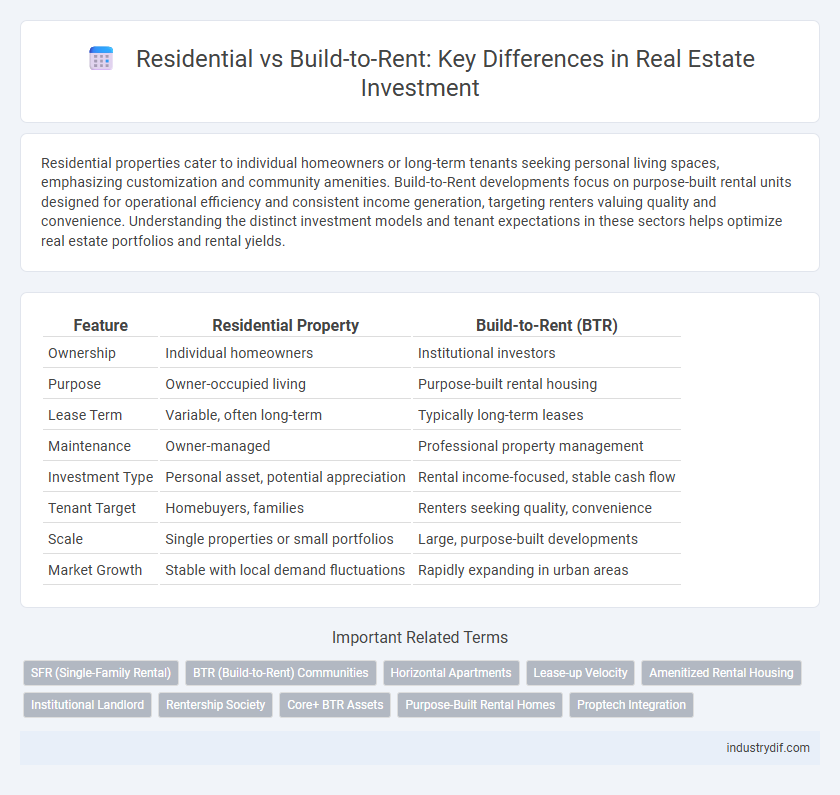 Residential vs Build-to-Rent: Key Differences in Real Estate Investment

Residential properties cater to individual homeowners or long-term tenants seeking personal living spaces, emphasizing customization and community amenities. Build-to-Rent developments focus on purpose-built rental units designed for operational efficiency and consistent income generation, targeting renters valuing quality and convenience. Understanding the distinct investment models and tenant expectations in these sectors helps optimize real estate portfolios and rental yields.

| Feature | Residential Property | Build-to-Rent (BTR) |
|---|---|---|
| Ownership | Individual homeowners | Institutional investors |
| Purpose | Owner-occupied living | Purpose-built rental housing |
| Lease Term | Variable, often long-term | Typically long-term leases |
| Maintenance | Owner-managed | Professional property management |
| Investment Type | Personal asset, potential appreciation | Rental income-focused, stable cash flow |
| Tenant Target | Homebuyers, families | Renters seeking quality, convenience |
| Scale | Single properties or small portfolios | Large, purpose-built developments |
| Market Growth | Stable with local demand fluctuations | Rapidly expanding in urban areas |

Important Related Terms

SFR (Single-Family Rental) BTR (Build-to-Rent) Communities Horizontal Apartments Lease-up Velocity Amenitized Rental Housing Institutional Landlord Rentership Society Core+ BTR Assets Purpose-Built Rental Homes Proptech Integration

industrydif.com