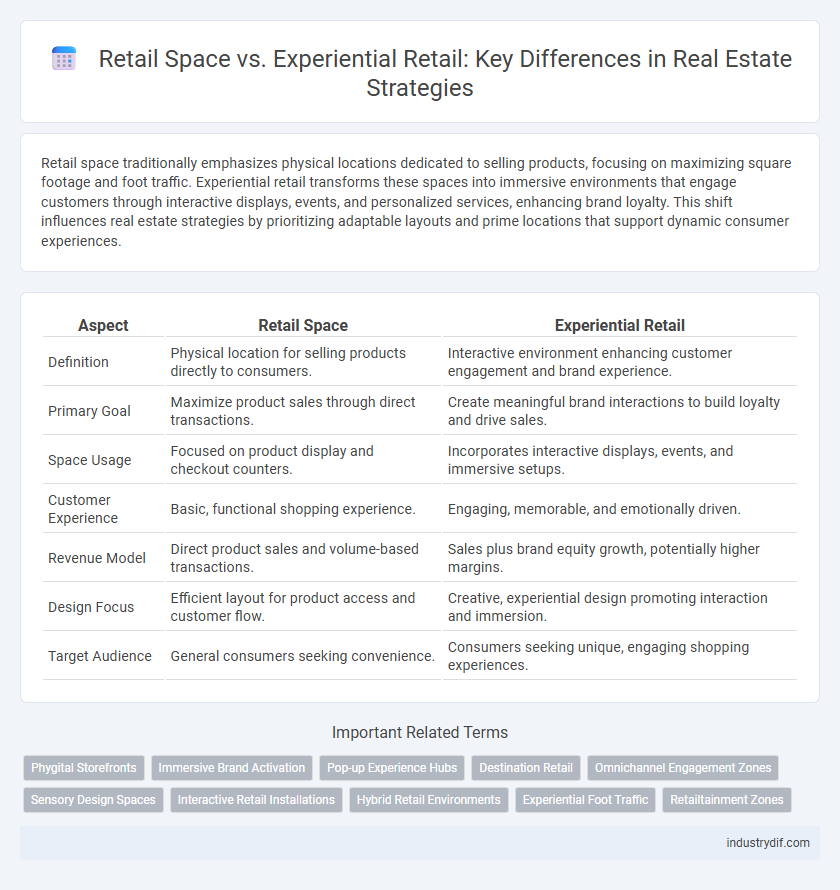 Retail Space vs. Experiential Retail: Key Differences in Real Estate Strategies

Retail space traditionally emphasizes physical locations dedicated to selling products, focusing on maximizing square footage and foot traffic. Experiential retail transforms these spaces into immersive environments that engage customers through interactive displays, events, and personalized services, enhancing brand loyalty. This shift influences real estate strategies by prioritizing adaptable layouts and prime locations that support dynamic consumer experiences.

| Aspect | Retail Space | Experiential Retail |
|---|---|---|
| Definition | Physical location for selling products directly to consumers. | Interactive environment enhancing customer engagement and brand experience. |
| Primary Goal | Maximize product sales through direct transactions. | Create meaningful brand interactions to build loyalty and drive sales. |
| Space Usage | Focused on product display and checkout counters. | Incorporates interactive displays, events, and immersive setups. |
| Customer Experience | Basic, functional shopping experience. | Engaging, memorable, and emotionally driven. |
| Revenue Model | Direct product sales and volume-based transactions. | Sales plus brand equity growth, potentially higher margins. |
| Design Focus | Efficient layout for product access and customer flow. | Creative, experiential design promoting interaction and immersion. |
| Target Audience | General consumers seeking convenience. | Consumers seeking unique, engaging shopping experiences. |

Important Related Terms

Phygital Storefronts
Immersive Brand Activation
Pop-up Experience Hubs
Destination Retail
Omnichannel Engagement Zones
Sensory Design Spaces
Interactive Retail Installations
Hybrid Retail Environments
Experiential Foot Traffic
Retailtainment Zones

industrydif.com