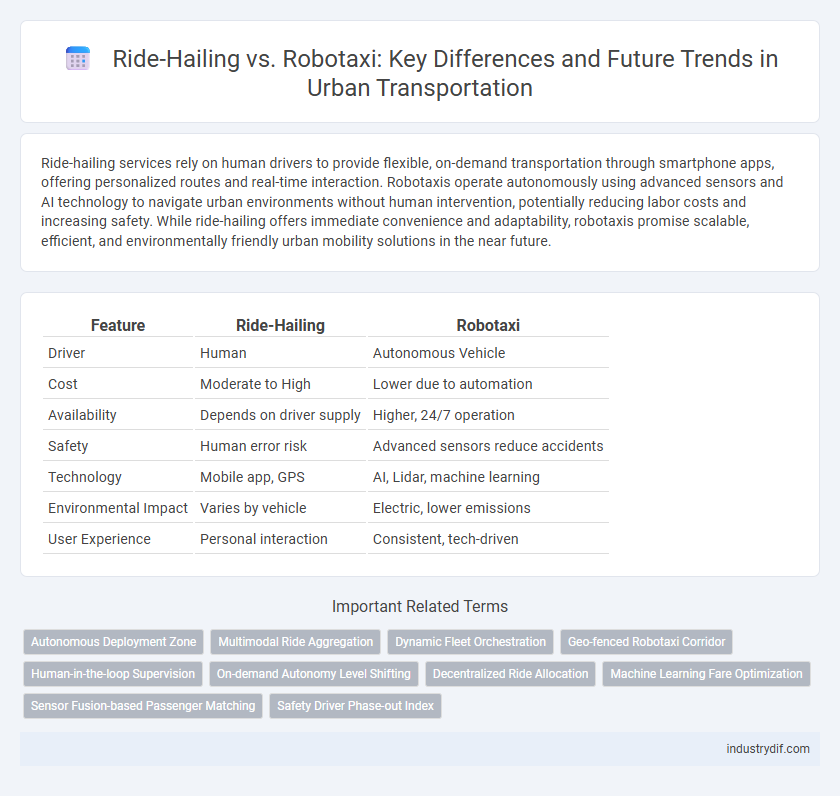 Ride-Hailing vs. Robotaxi: Key Differences and Future Trends in Urban Transportation

Ride-hailing services rely on human drivers to provide flexible, on-demand transportation through smartphone apps, offering personalized routes and real-time interaction. Robotaxis operate autonomously using advanced sensors and AI technology to navigate urban environments without human intervention, potentially reducing labor costs and increasing safety. While ride-hailing offers immediate convenience and adaptability, robotaxis promise scalable, efficient, and environmentally friendly urban mobility solutions in the near future.

| Feature | Ride-Hailing | Robotaxi |
|---|---|---|
| Driver | Human | Autonomous Vehicle |
| Cost | Moderate to High | Lower due to automation |
| Availability | Depends on driver supply | Higher, 24/7 operation |
| Safety | Human error risk | Advanced sensors reduce accidents |
| Technology | Mobile app, GPS | AI, Lidar, machine learning |
| Environmental Impact | Varies by vehicle | Electric, lower emissions |
| User Experience | Personal interaction | Consistent, tech-driven |

Important Related Terms

Autonomous Deployment Zone
Multimodal Ride Aggregation
Dynamic Fleet Orchestration
Geo-fenced Robotaxi Corridor
Human-in-the-loop Supervision
On-demand Autonomy Level Shifting
Decentralized Ride Allocation
Machine Learning Fare Optimization
Sensor Fusion-based Passenger Matching
Safety Driver Phase-out Index

industrydif.com