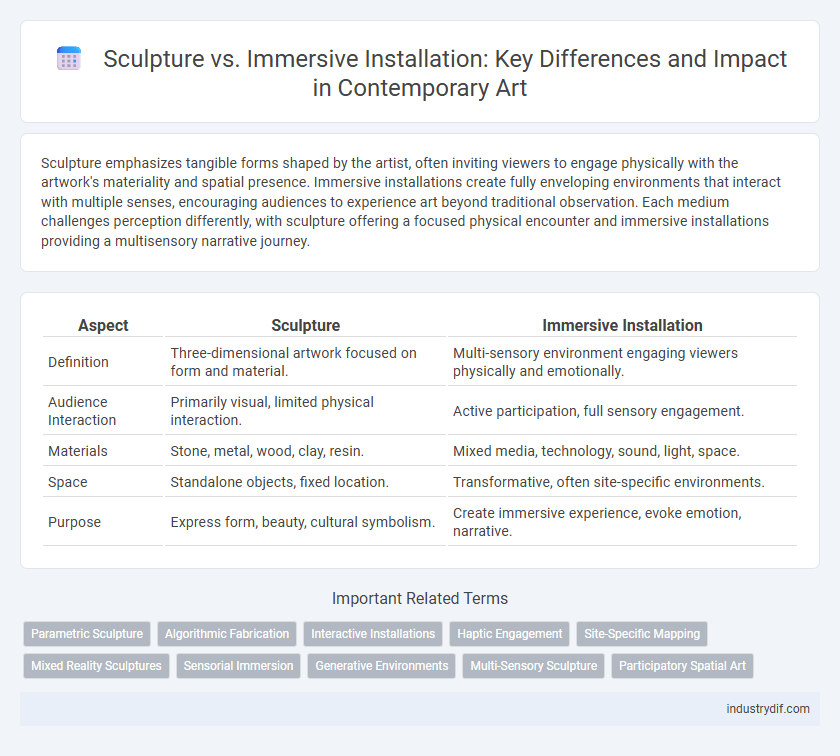 Sculpture vs. Immersive Installation: Key Differences and Impact in Contemporary Art

Sculpture emphasizes tangible forms shaped by the artist, often inviting viewers to engage physically with the artwork's materiality and spatial presence. Immersive installations create fully enveloping environments that interact with multiple senses, encouraging audiences to experience art beyond traditional observation. Each medium challenges perception differently, with sculpture offering a focused physical encounter and immersive installations providing a multisensory narrative journey.

| Aspect | Sculpture | Immersive Installation |
|---|---|---|
| Definition | Three-dimensional artwork focused on form and material. | Multi-sensory environment engaging viewers physically and emotionally. |
| Audience Interaction | Primarily visual, limited physical interaction. | Active participation, full sensory engagement. |
| Materials | Stone, metal, wood, clay, resin. | Mixed media, technology, sound, light, space. |
| Space | Standalone objects, fixed location. | Transformative, often site-specific environments. |
| Purpose | Express form, beauty, cultural symbolism. | Create immersive experience, evoke emotion, narrative. |

Important Related Terms

Parametric Sculpture
Algorithmic Fabrication
Interactive Installations
Haptic Engagement
Site-Specific Mapping
Mixed Reality Sculptures
Sensorial Immersion
Generative Environments
Multi-Sensory Sculpture
Participatory Spatial Art

industrydif.com