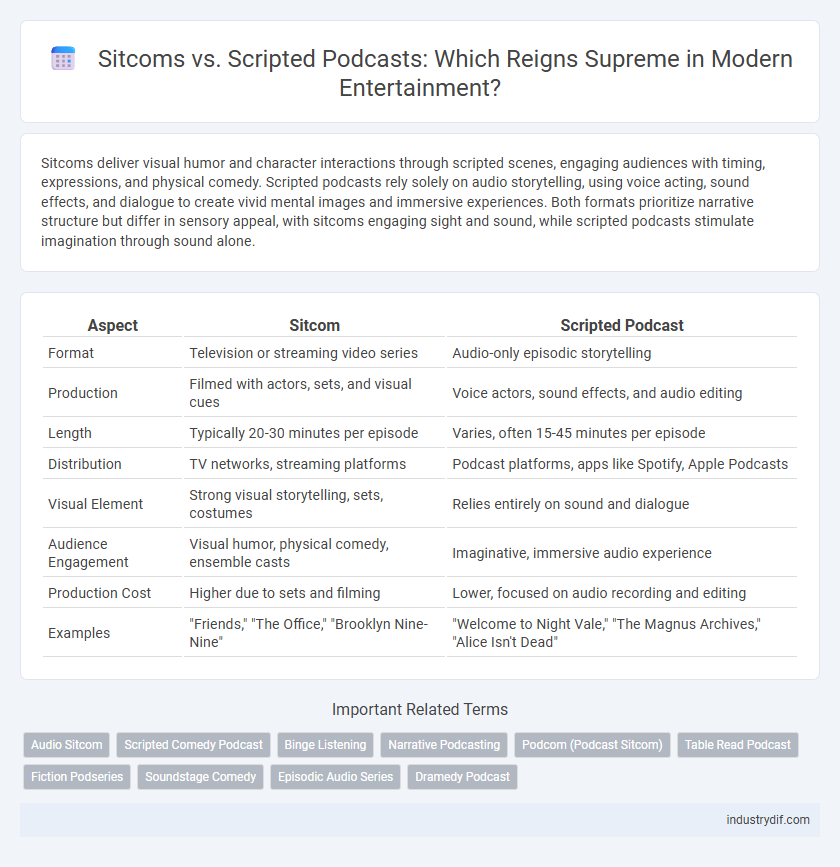 Sitcoms vs. Scripted Podcasts: Which Reigns Supreme in Modern Entertainment?

Sitcoms deliver visual humor and character interactions through scripted scenes, engaging audiences with timing, expressions, and physical comedy. Scripted podcasts rely solely on audio storytelling, using voice acting, sound effects, and dialogue to create vivid mental images and immersive experiences. Both formats prioritize narrative structure but differ in sensory appeal, with sitcoms engaging sight and sound, while scripted podcasts stimulate imagination through sound alone.

| Aspect | Sitcom | Scripted Podcast |
|---|---|---|
| Format | Television or streaming video series | Audio-only episodic storytelling |
| Production | Filmed with actors, sets, and visual cues | Voice actors, sound effects, and audio editing |
| Length | Typically 20-30 minutes per episode | Varies, often 15-45 minutes per episode |
| Distribution | TV networks, streaming platforms | Podcast platforms, apps like Spotify, Apple Podcasts |
| Visual Element | Strong visual storytelling, sets, costumes | Relies entirely on sound and dialogue |
| Audience Engagement | Visual humor, physical comedy, ensemble casts | Imaginative, immersive audio experience |
| Production Cost | Higher due to sets and filming | Lower, focused on audio recording and editing |
| Examples | "Friends," "The Office," "Brooklyn Nine-Nine" | "Welcome to Night Vale," "The Magnus Archives," "Alice Isn't Dead" |

Important Related Terms

Audio Sitcom
Scripted Comedy Podcast
Binge Listening
Narrative Podcasting
Podcom (Podcast Sitcom)
Table Read Podcast
Fiction Podseries
Soundstage Comedy
Episodic Audio Series
Dramedy Podcast

industrydif.com