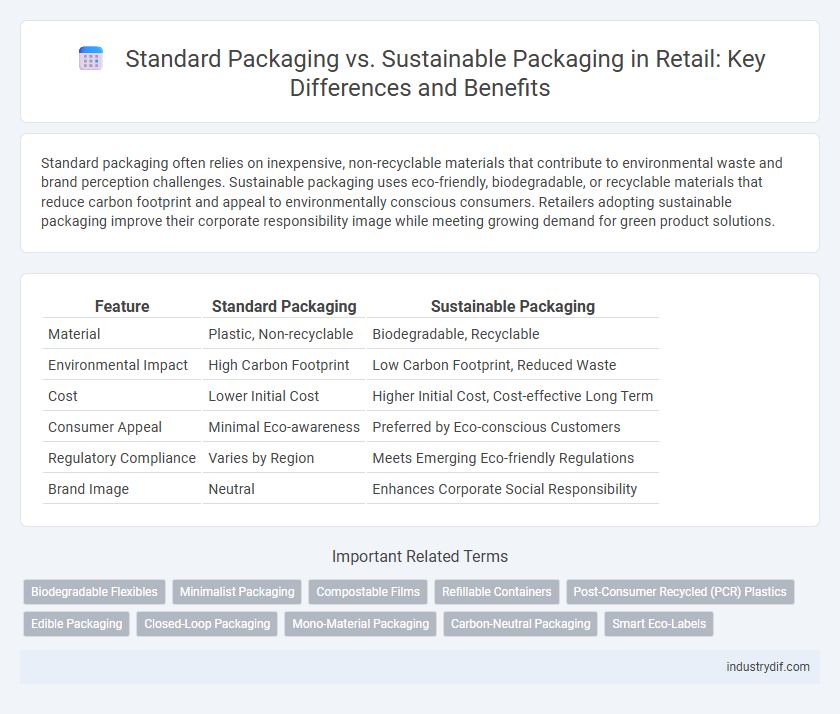 Standard Packaging vs. Sustainable Packaging in Retail: Key Differences and Benefits

Standard packaging often relies on inexpensive, non-recyclable materials that contribute to environmental waste and brand perception challenges. Sustainable packaging uses eco-friendly, biodegradable, or recyclable materials that reduce carbon footprint and appeal to environmentally conscious consumers. Retailers adopting sustainable packaging improve their corporate responsibility image while meeting growing demand for green product solutions.

| Feature | Standard Packaging | Sustainable Packaging |
|---|---|---|
| Material | Plastic, Non-recyclable | Biodegradable, Recyclable |
| Environmental Impact | High Carbon Footprint | Low Carbon Footprint, Reduced Waste |
| Cost | Lower Initial Cost | Higher Initial Cost, Cost-effective Long Term |
| Consumer Appeal | Minimal Eco-awareness | Preferred by Eco-conscious Customers |
| Regulatory Compliance | Varies by Region | Meets Emerging Eco-friendly Regulations |
| Brand Image | Neutral | Enhances Corporate Social Responsibility |

Important Related Terms

Biodegradable Flexibles
Minimalist Packaging
Compostable Films
Refillable Containers
Post-Consumer Recycled (PCR) Plastics
Edible Packaging
Closed-Loop Packaging
Mono-Material Packaging
Carbon-Neutral Packaging
Smart Eco-Labels

industrydif.com