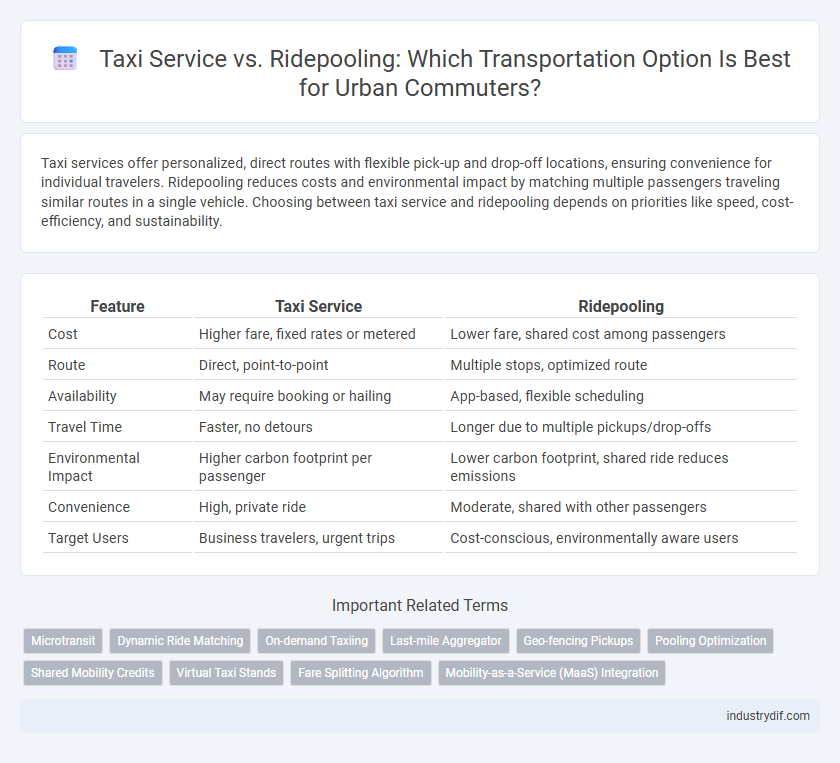 Taxi Service vs. Ridepooling: Which Transportation Option Is Best for Urban Commuters?

Taxi services offer personalized, direct routes with flexible pick-up and drop-off locations, ensuring convenience for individual travelers. Ridepooling reduces costs and environmental impact by matching multiple passengers traveling similar routes in a single vehicle. Choosing between taxi service and ridepooling depends on priorities like speed, cost-efficiency, and sustainability.

| Feature | Taxi Service | Ridepooling |
|---|---|---|
| Cost | Higher fare, fixed rates or metered | Lower fare, shared cost among passengers |
| Route | Direct, point-to-point | Multiple stops, optimized route |
| Availability | May require booking or hailing | App-based, flexible scheduling |
| Travel Time | Faster, no detours | Longer due to multiple pickups/drop-offs |
| Environmental Impact | Higher carbon footprint per passenger | Lower carbon footprint, shared ride reduces emissions |
| Convenience | High, private ride | Moderate, shared with other passengers |
| Target Users | Business travelers, urgent trips | Cost-conscious, environmentally aware users |

Important Related Terms

Microtransit
Dynamic Ride Matching
On-demand Taxiing
Last-mile Aggregator
Geo-fencing Pickups
Pooling Optimization
Shared Mobility Credits
Virtual Taxi Stands
Fare Splitting Algorithm
Mobility-as-a-Service (MaaS) Integration

industrydif.com