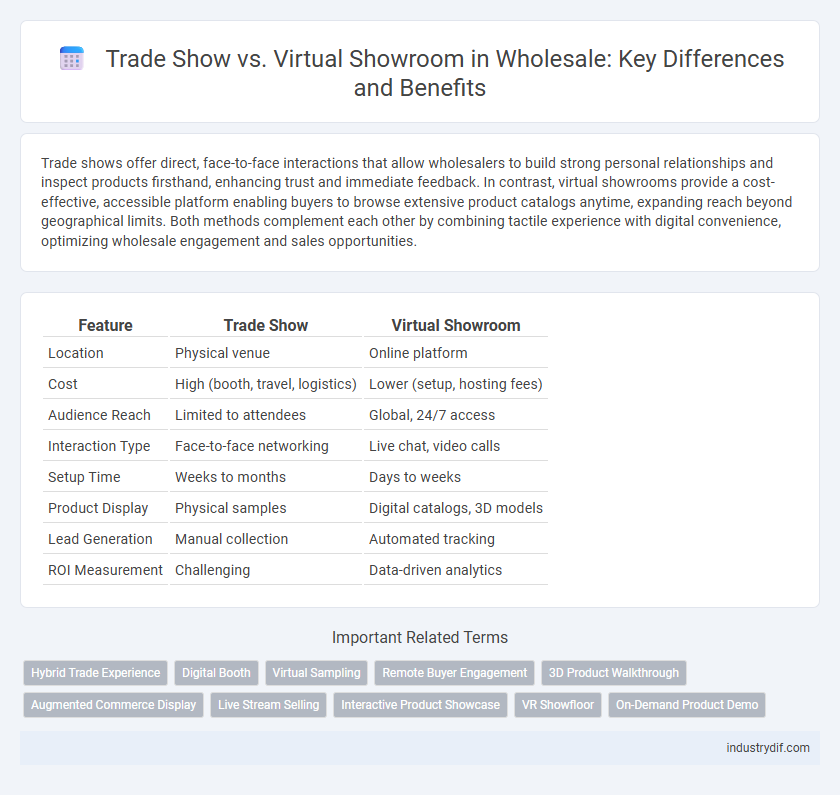 Trade Show vs. Virtual Showroom in Wholesale: Key Differences and Benefits

Trade shows offer direct, face-to-face interactions that allow wholesalers to build strong personal relationships and inspect products firsthand, enhancing trust and immediate feedback. In contrast, virtual showrooms provide a cost-effective, accessible platform enabling buyers to browse extensive product catalogs anytime, expanding reach beyond geographical limits. Both methods complement each other by combining tactile experience with digital convenience, optimizing wholesale engagement and sales opportunities.

| Feature | Trade Show | Virtual Showroom |
|---|---|---|
| Location | Physical venue | Online platform |
| Cost | High (booth, travel, logistics) | Lower (setup, hosting fees) |
| Audience Reach | Limited to attendees | Global, 24/7 access |
| Interaction Type | Face-to-face networking | Live chat, video calls |
| Setup Time | Weeks to months | Days to weeks |
| Product Display | Physical samples | Digital catalogs, 3D models |
| Lead Generation | Manual collection | Automated tracking |
| ROI Measurement | Challenging | Data-driven analytics |

Important Related Terms

Hybrid Trade Experience
Digital Booth
Virtual Sampling
Remote Buyer Engagement
3D Product Walkthrough
Augmented Commerce Display
Live Stream Selling
Interactive Product Showcase
VR Showfloor
On-Demand Product Demo

industrydif.com