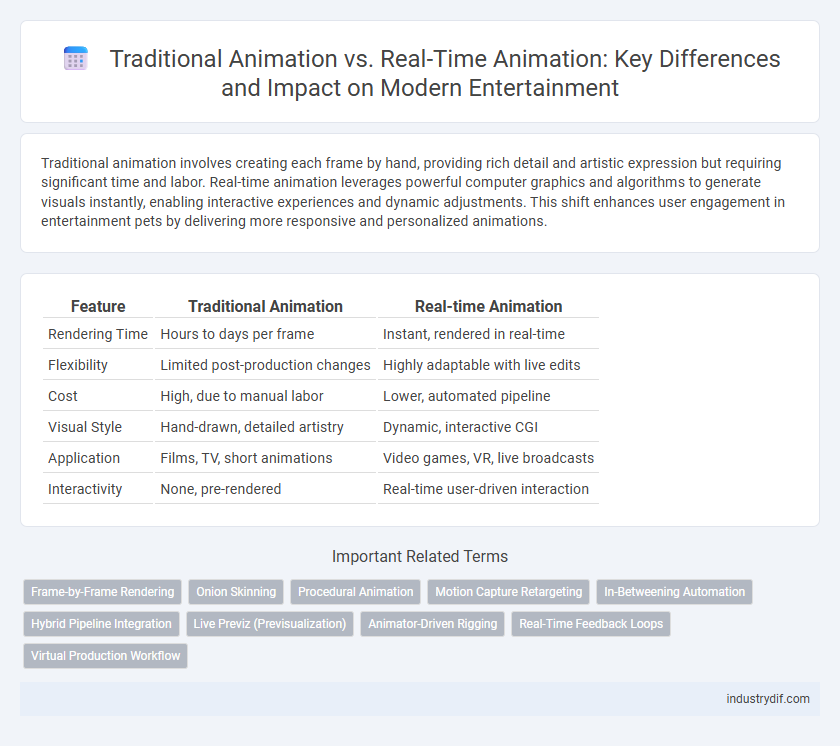 Traditional Animation vs. Real-Time Animation: Key Differences and Impact on Modern Entertainment

Traditional animation involves creating each frame by hand, providing rich detail and artistic expression but requiring significant time and labor. Real-time animation leverages powerful computer graphics and algorithms to generate visuals instantly, enabling interactive experiences and dynamic adjustments. This shift enhances user engagement in entertainment pets by delivering more responsive and personalized animations.

| Feature | Traditional Animation | Real-time Animation |
|---|---|---|
| Rendering Time | Hours to days per frame | Instant, rendered in real-time |
| Flexibility | Limited post-production changes | Highly adaptable with live edits |
| Cost | High, due to manual labor | Lower, automated pipeline |
| Visual Style | Hand-drawn, detailed artistry | Dynamic, interactive CGI |
| Application | Films, TV, short animations | Video games, VR, live broadcasts |
| Interactivity | None, pre-rendered | Real-time user-driven interaction |

Important Related Terms

Frame-by-Frame Rendering
Onion Skinning
Procedural Animation
Motion Capture Retargeting
In-Betweening Automation
Hybrid Pipeline Integration
Live Previz (Previsualization)
Animator-Driven Rigging
Real-Time Feedback Loops
Virtual Production Workflow

industrydif.com