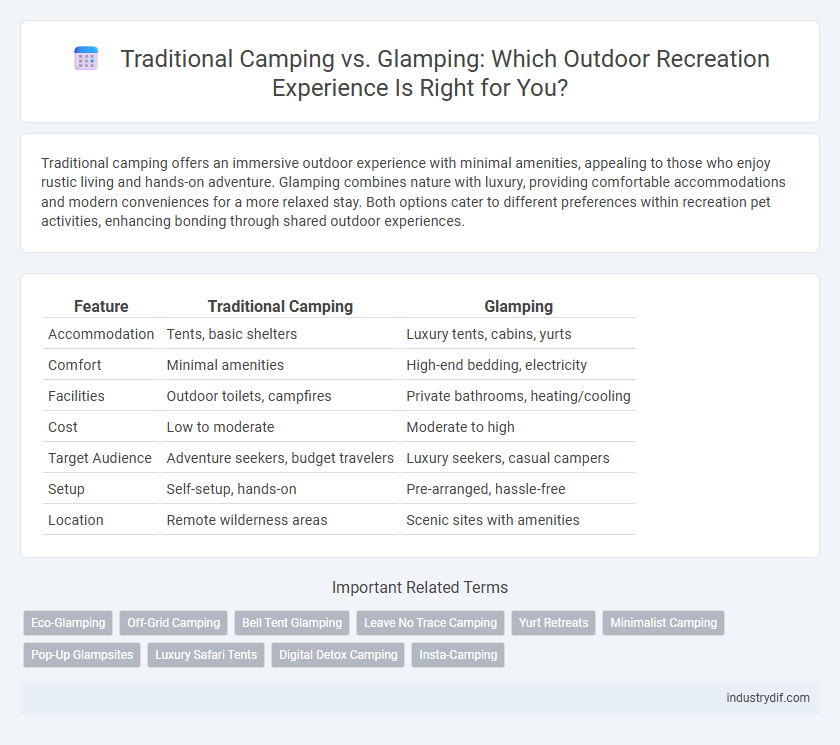 Traditional Camping vs. Glamping: Which Outdoor Recreation Experience Is Right for You?

Traditional camping offers an immersive outdoor experience with minimal amenities, appealing to those who enjoy rustic living and hands-on adventure. Glamping combines nature with luxury, providing comfortable accommodations and modern conveniences for a more relaxed stay. Both options cater to different preferences within recreation pet activities, enhancing bonding through shared outdoor experiences.

| Feature | Traditional Camping | Glamping |
|---|---|---|
| Accommodation | Tents, basic shelters | Luxury tents, cabins, yurts |
| Comfort | Minimal amenities | High-end bedding, electricity |
| Facilities | Outdoor toilets, campfires | Private bathrooms, heating/cooling |
| Cost | Low to moderate | Moderate to high |
| Target Audience | Adventure seekers, budget travelers | Luxury seekers, casual campers |
| Setup | Self-setup, hands-on | Pre-arranged, hassle-free |
| Location | Remote wilderness areas | Scenic sites with amenities |

Important Related Terms

Eco-Glamping Off-Grid Camping Bell Tent Glamping Leave No Trace Camping Yurt Retreats Minimalist Camping Pop-Up Glampsites Luxury Safari Tents Digital Detox Camping Insta-Camping

industrydif.com