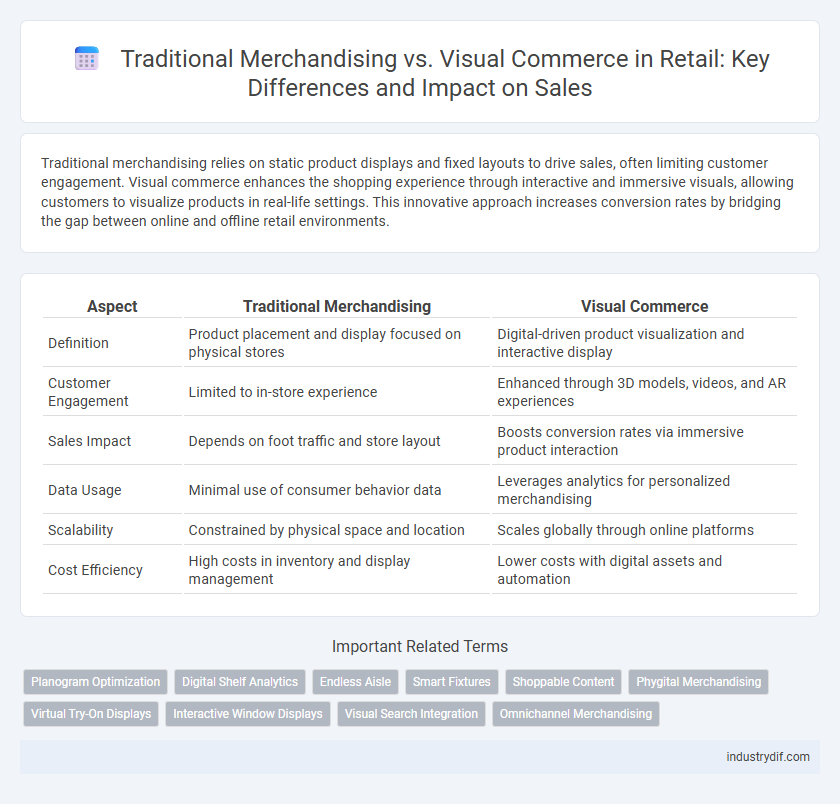 Traditional Merchandising vs. Visual Commerce in Retail: Key Differences and Impact on Sales

Traditional merchandising relies on static product displays and fixed layouts to drive sales, often limiting customer engagement. Visual commerce enhances the shopping experience through interactive and immersive visuals, allowing customers to visualize products in real-life settings. This innovative approach increases conversion rates by bridging the gap between online and offline retail environments.

| Aspect | Traditional Merchandising | Visual Commerce |
|---|---|---|
| Definition | Product placement and display focused on physical stores | Digital-driven product visualization and interactive display |
| Customer Engagement | Limited to in-store experience | Enhanced through 3D models, videos, and AR experiences |
| Sales Impact | Depends on foot traffic and store layout | Boosts conversion rates via immersive product interaction |
| Data Usage | Minimal use of consumer behavior data | Leverages analytics for personalized merchandising |
| Scalability | Constrained by physical space and location | Scales globally through online platforms |
| Cost Efficiency | High costs in inventory and display management | Lower costs with digital assets and automation |

Important Related Terms

Planogram Optimization
Digital Shelf Analytics
Endless Aisle
Smart Fixtures
Shoppable Content
Phygital Merchandising
Virtual Try-On Displays
Interactive Window Displays
Visual Search Integration
Omnichannel Merchandising

industrydif.com