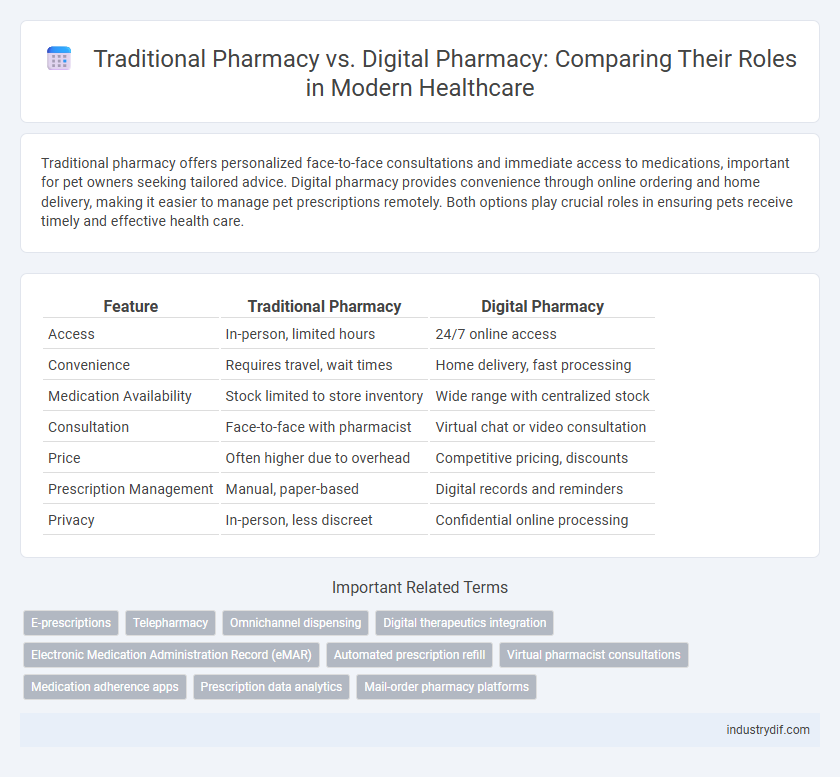 Traditional Pharmacy vs. Digital Pharmacy: Comparing Their Roles in Modern Healthcare

Traditional pharmacy offers personalized face-to-face consultations and immediate access to medications, important for pet owners seeking tailored advice. Digital pharmacy provides convenience through online ordering and home delivery, making it easier to manage pet prescriptions remotely. Both options play crucial roles in ensuring pets receive timely and effective health care.

| Feature | Traditional Pharmacy | Digital Pharmacy |
|---|---|---|
| Access | In-person, limited hours | 24/7 online access |
| Convenience | Requires travel, wait times | Home delivery, fast processing |
| Medication Availability | Stock limited to store inventory | Wide range with centralized stock |
| Consultation | Face-to-face with pharmacist | Virtual chat or video consultation |
| Price | Often higher due to overhead | Competitive pricing, discounts |
| Prescription Management | Manual, paper-based | Digital records and reminders |
| Privacy | In-person, less discreet | Confidential online processing |

Important Related Terms

E-prescriptions
Telepharmacy
Omnichannel dispensing
Digital therapeutics integration
Electronic Medication Administration Record (eMAR)
Automated prescription refill
Virtual pharmacist consultations
Medication adherence apps
Prescription data analytics
Mail-order pharmacy platforms

industrydif.com